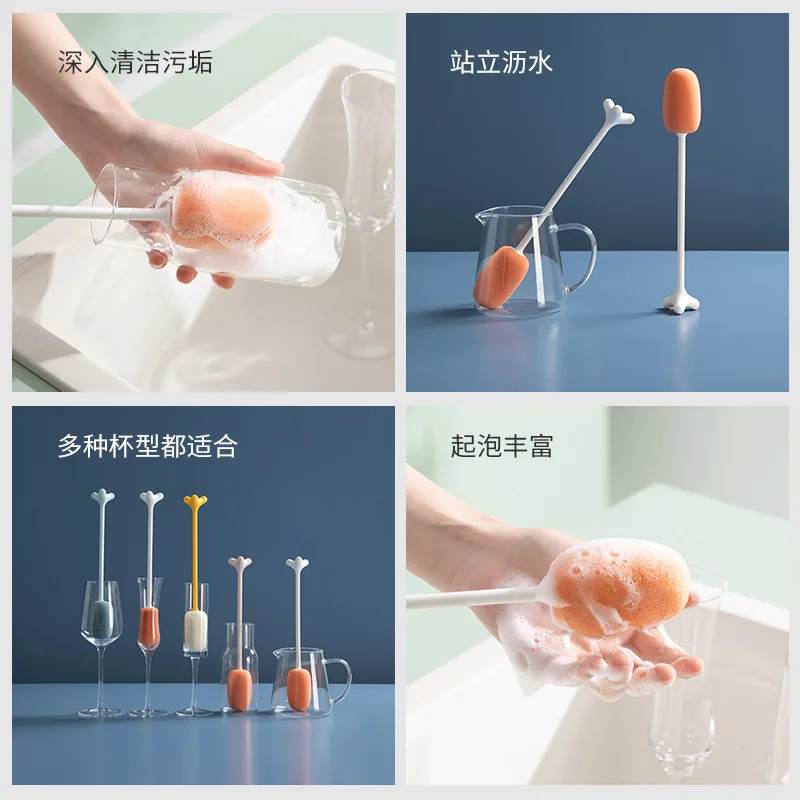 深入清洁污垢

站立沥水

多种杯型都适合

起泡丰富