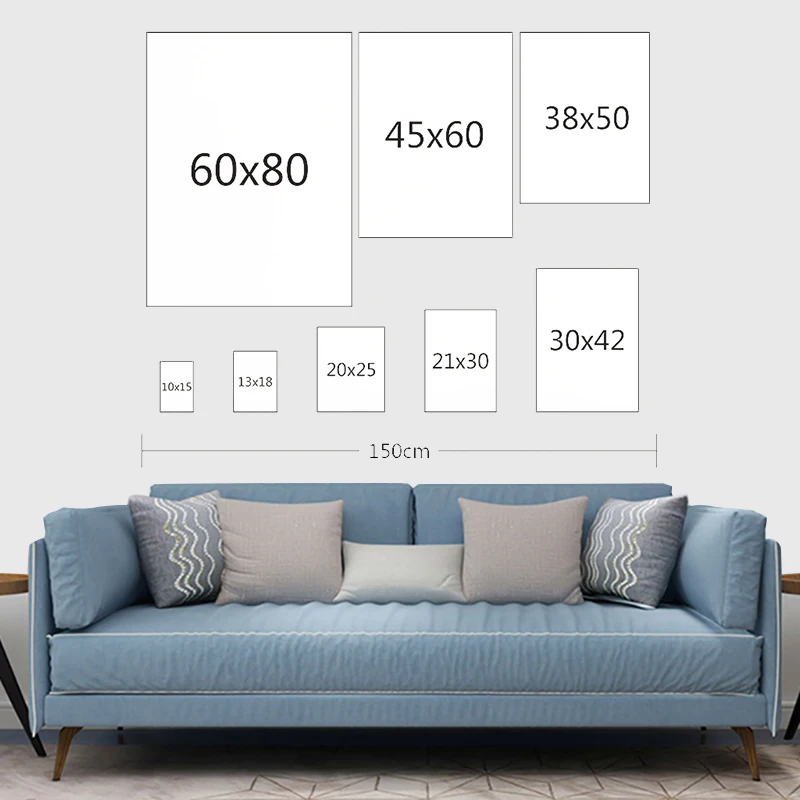 60x80

45x60

38x50

10x15

13x18

20x25

21x30

30x42

150cm