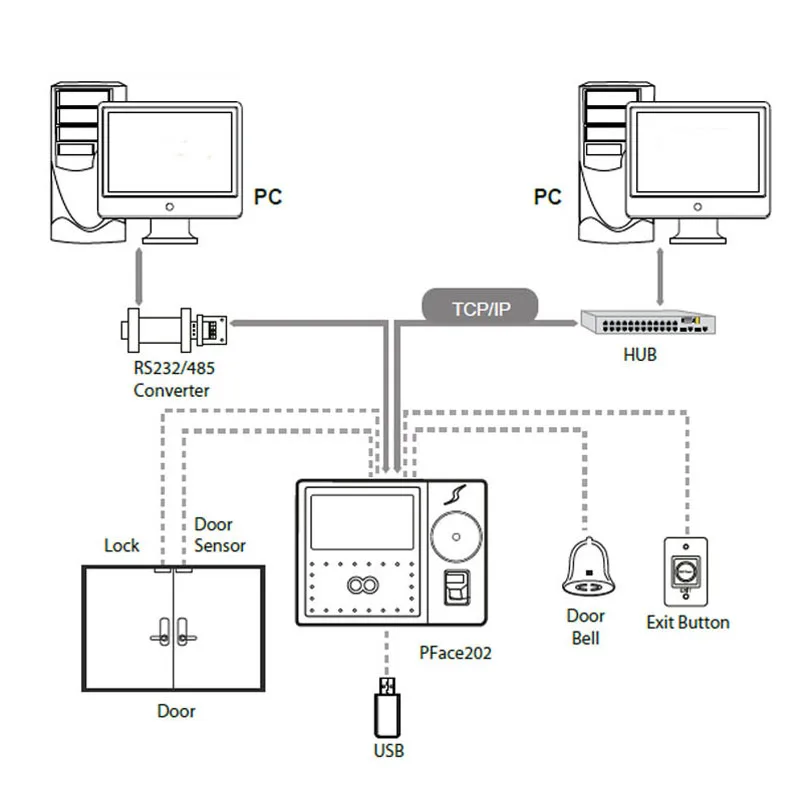 PC

PC

TCP/IP

RS232/485
Converter

HUB

Lock

Door
Sensor

Door

PFace202

USB

Door
Bell

Exit Button