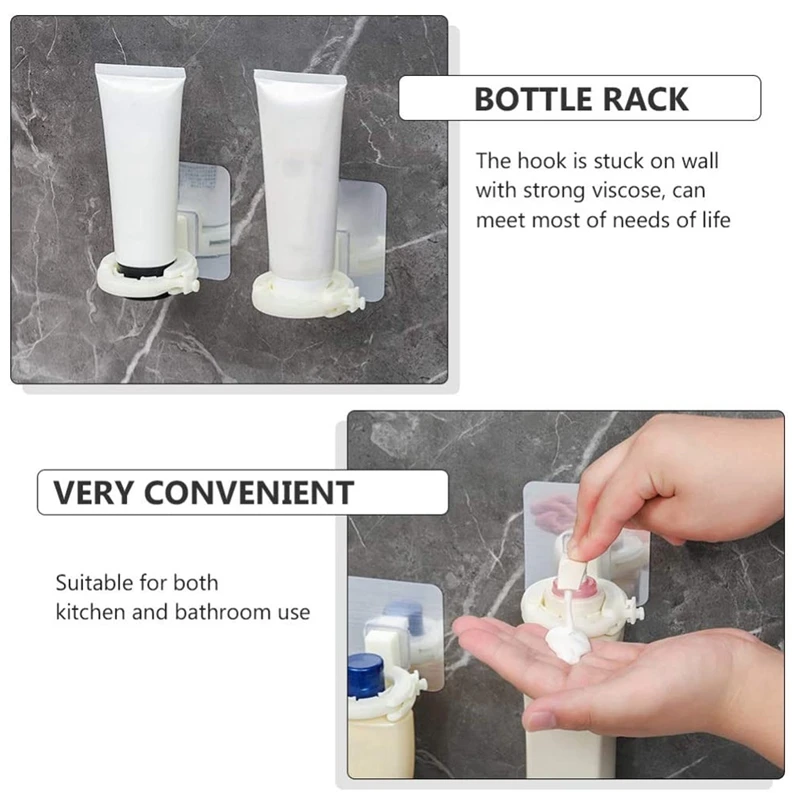 BOTTLE RACK

The hook is stuck on wall with strong viscose, can meet most of needs of life

VERY CONVENIENT

Suitable for both kitchen and bathroom use