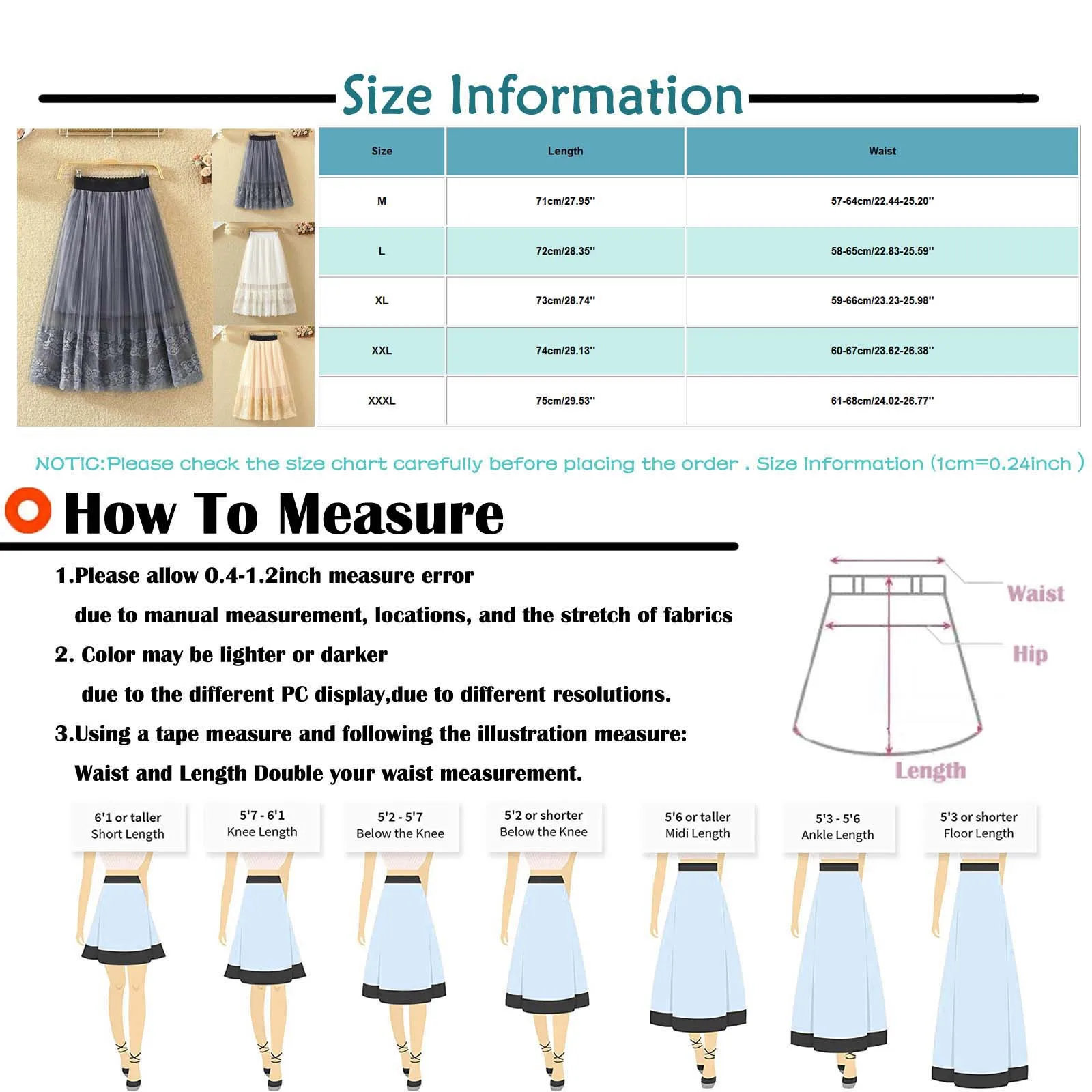 Size Information

| Size | Length | Waist |
|---|---|---|
| M | 71cm/27.95'' | 57-64cm/22.44-25.20'' |
| L | 72cm/28.35'' | 58-65cm/22.83-25.59'' |
| XL | 73cm/28.74'' | 59-66cm/23.23-25.98'' |
| XXL | 74cm/29.13'' | 60-67cm/23.62-26.38'' |
| XXXL | 75cm/29.53'' | 61-68cm/24.02-26.77'' |

NOTIC:Please check the size chart carefully before placing the order . Size Information (1cm=0.24inch )

How To Measure

1.Please allow 0.4-1.2inch measure error due to manual measurement, locations, and the stretch of fabrics

2. Color may be lighter or darker due to the different PC display,due to different resolutions.

3.Using a tape measure and following the illustration measure: Waist and Length Double your waist measurement.

Waist
Hip
Length

6'1 or taller
Short Length

5'7 - 6'1
Knee Length

5'2 - 5'7
Below the Knee

5'2 or shorter
Below the Knee

5'6 or taller
Midi Length

5'3 - 5'6
Ankle Length

5'3 or shorter
Floor Length