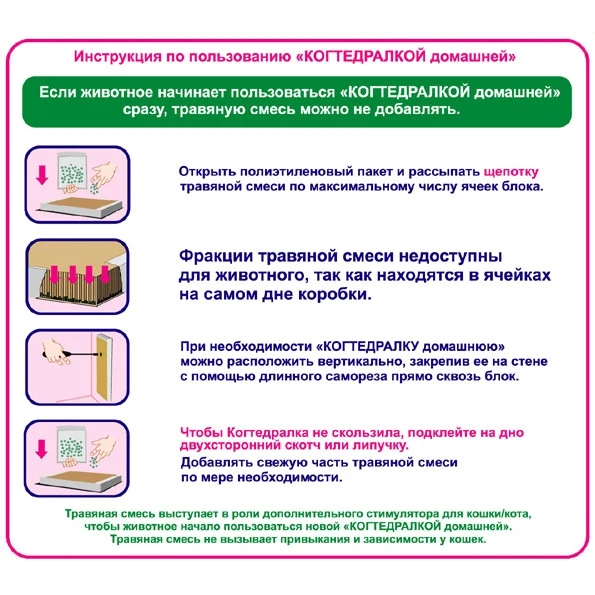 Инструкция по пользованию «КОГТЕДРАЛКОЙ домашней»

Если животное начинает пользоваться «КОГТЕДРАЛКОЙ домашней» сразу, травяную смесь можно не добавлять.

Открыть полиэтиленовый пакет и рассыпать щепотку травяной смеси по максимальному числу ячеек блока.

Фракции травяной смеси недоступны для животного, так как находятся в ячейках на самом дне коробки.

При необходимости «КОГТЕДРАЛКУ домашнюю» можно расположить вертикально, закрепив ее на стене с помощью длинного самореза прямо сквозь блок.

Чтобы Когтедралка не скользила, подклейте на дно двухсторонний скотч или липучку.

Добавлять свежую часть травяной смеси по мере необходимости.

Травяная смесь выступает в роли дополнительного стимулятора для кошки/кота, чтобы животное начало пользоваться новой «КОГТЕДРАЛКОЙ домашней». Травяная смесь не вызывает привыкания и зависимости у кошек.