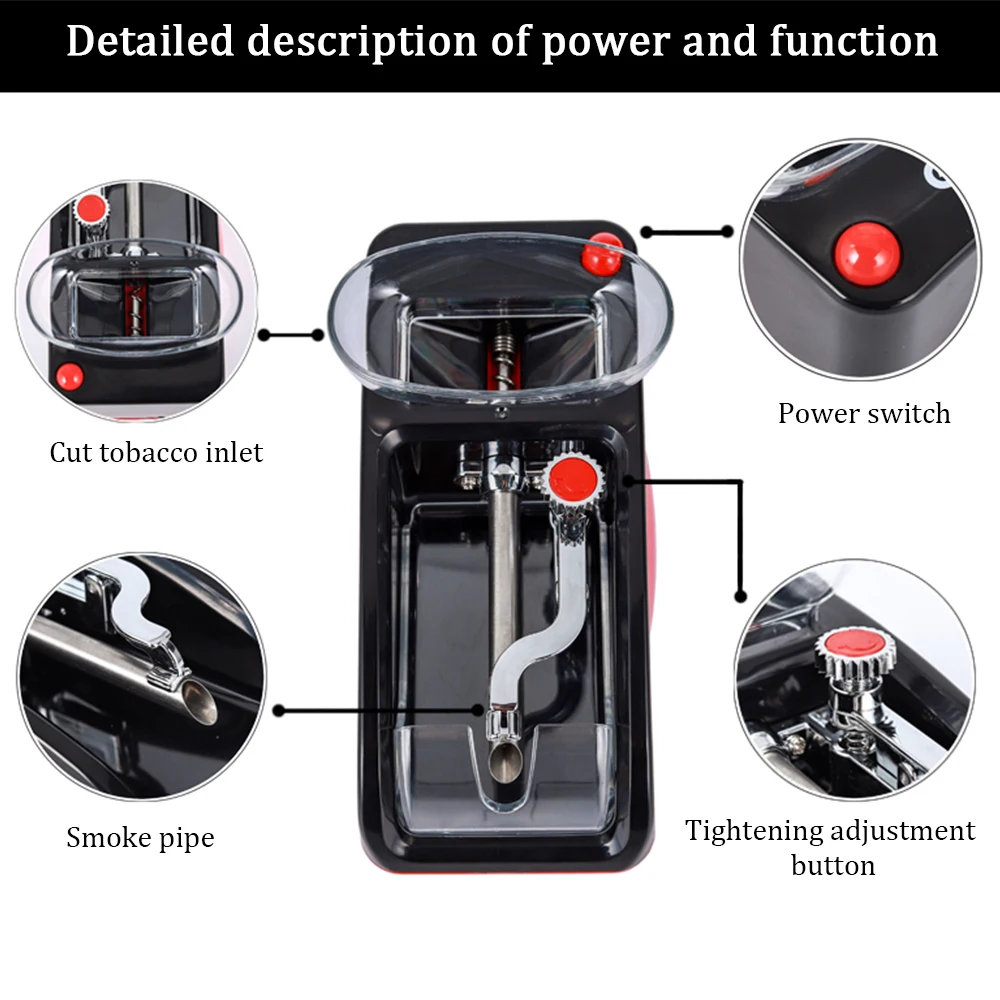 Detailed description of power and function

Cut tobacco inlet

Power switch

Smoke pipe

Tightening adjustment button