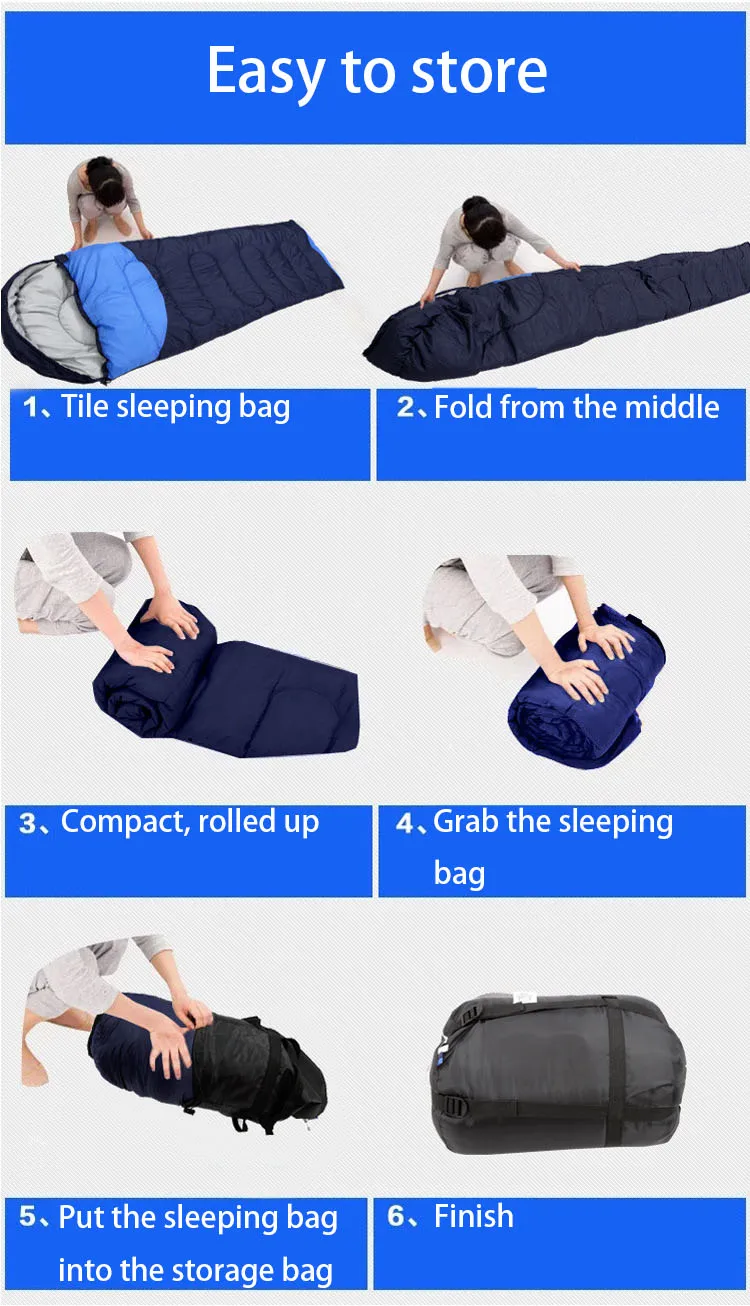 Easy to store

1、Tile sleeping bag

2、Fold from the middle

3、Compact, rolled up

4、Grab the sleeping bag

5、Put the sleeping bag into the storage bag

6、Finish