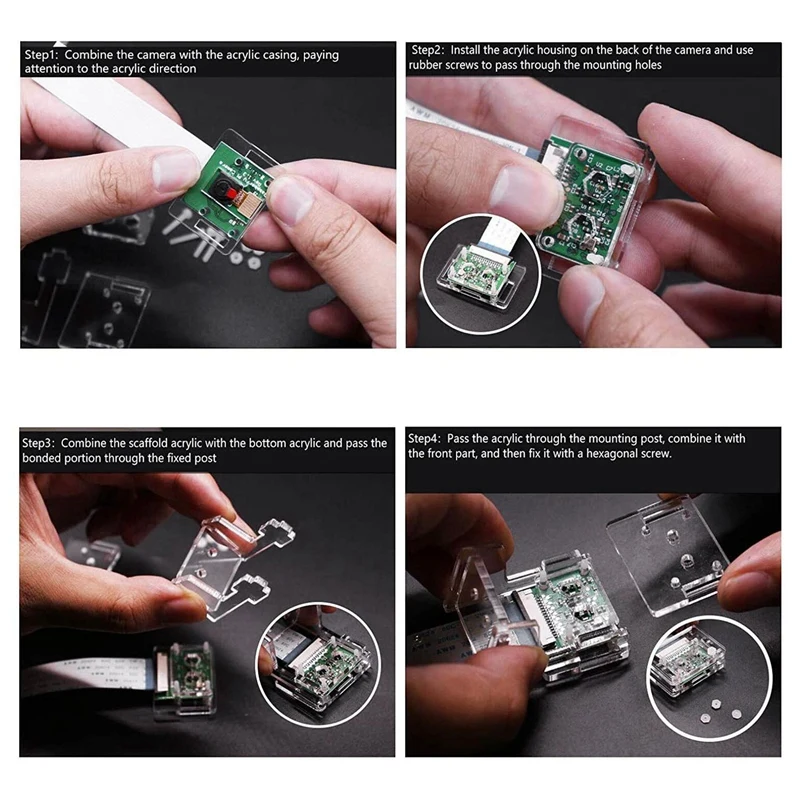 Step1: Combine the camera with the acrylic casing, paying attention to the acrylic direction

Step2: Install the acrylic housing on the back of the camera and use rubber screws to pass through the mounting holes

Step3: Combine the scaffold acrylic with the bottom acrylic and pass the bonded portion through the fixed post

Step4: Pass the acrylic through the mounting post, combine it with the front part, and then fix it with a hexagonal screw.