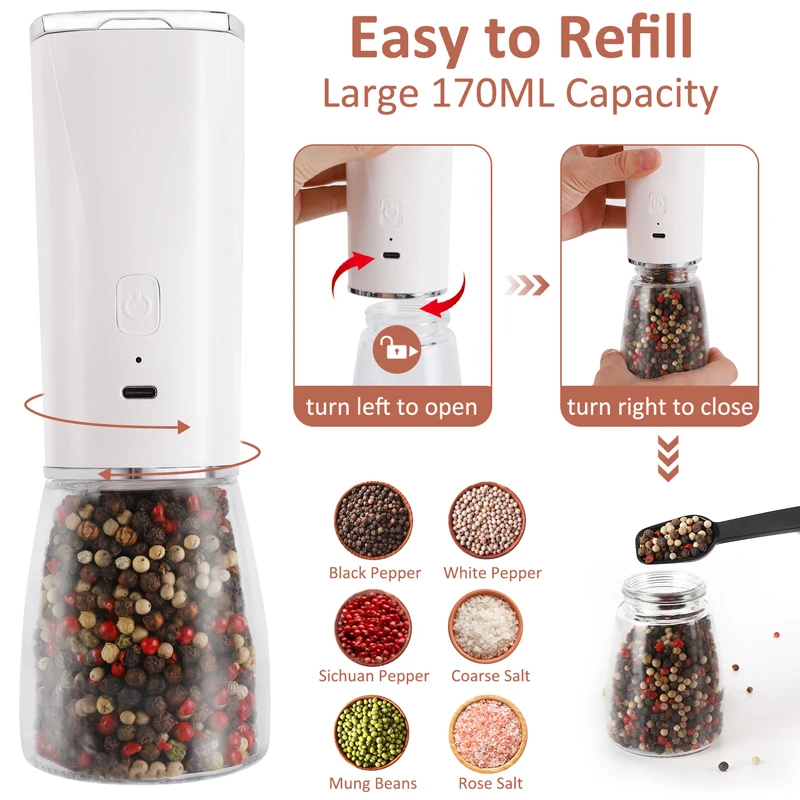 Easy to Refill
Large 170ML Capacity

turn left to open

turn right to close

Black Pepper
White Pepper
Sichuan Pepper
Coarse Salt
Mung Beans
Rose Salt