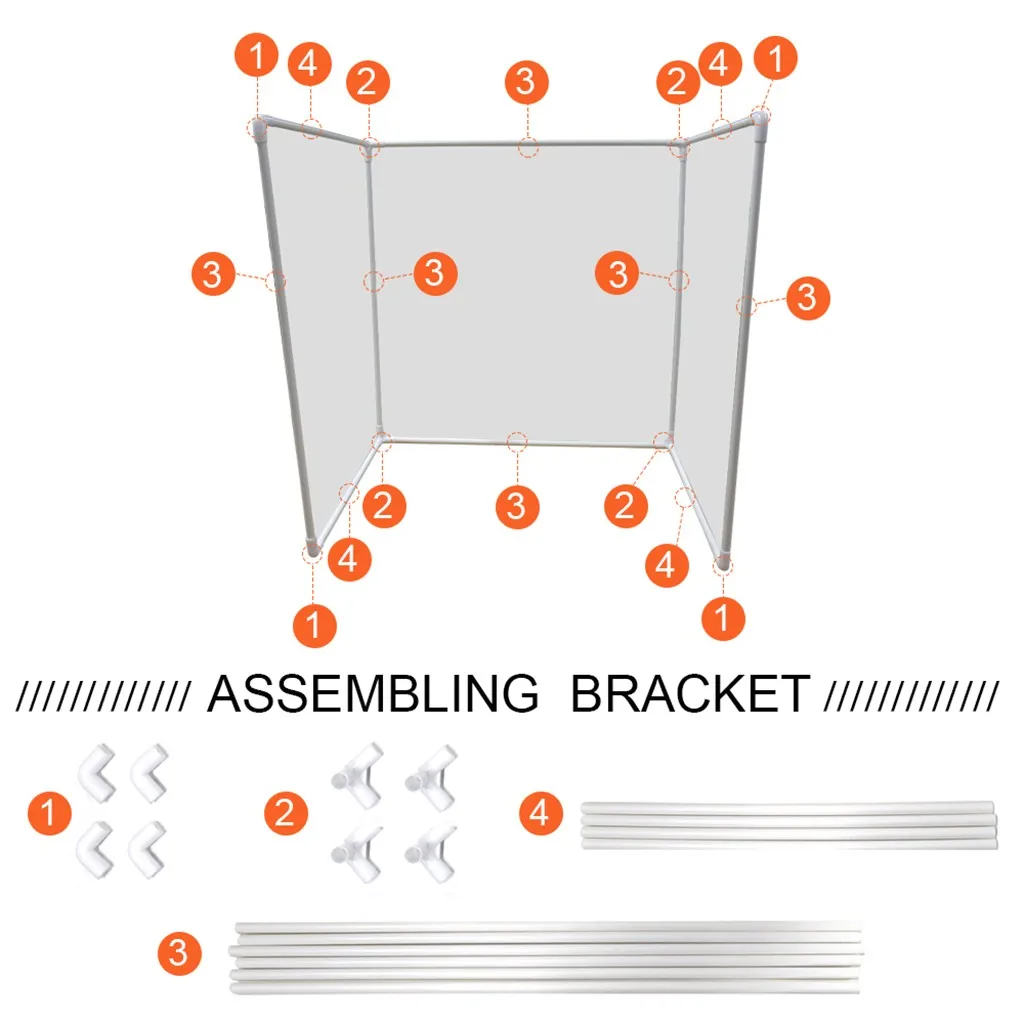 1 4 2 3 2 4 1

3 3 3 3

2 3 2
4 4
1 1

////////////// ASSEMBLING BRACKET //////////////

1 2 4

3