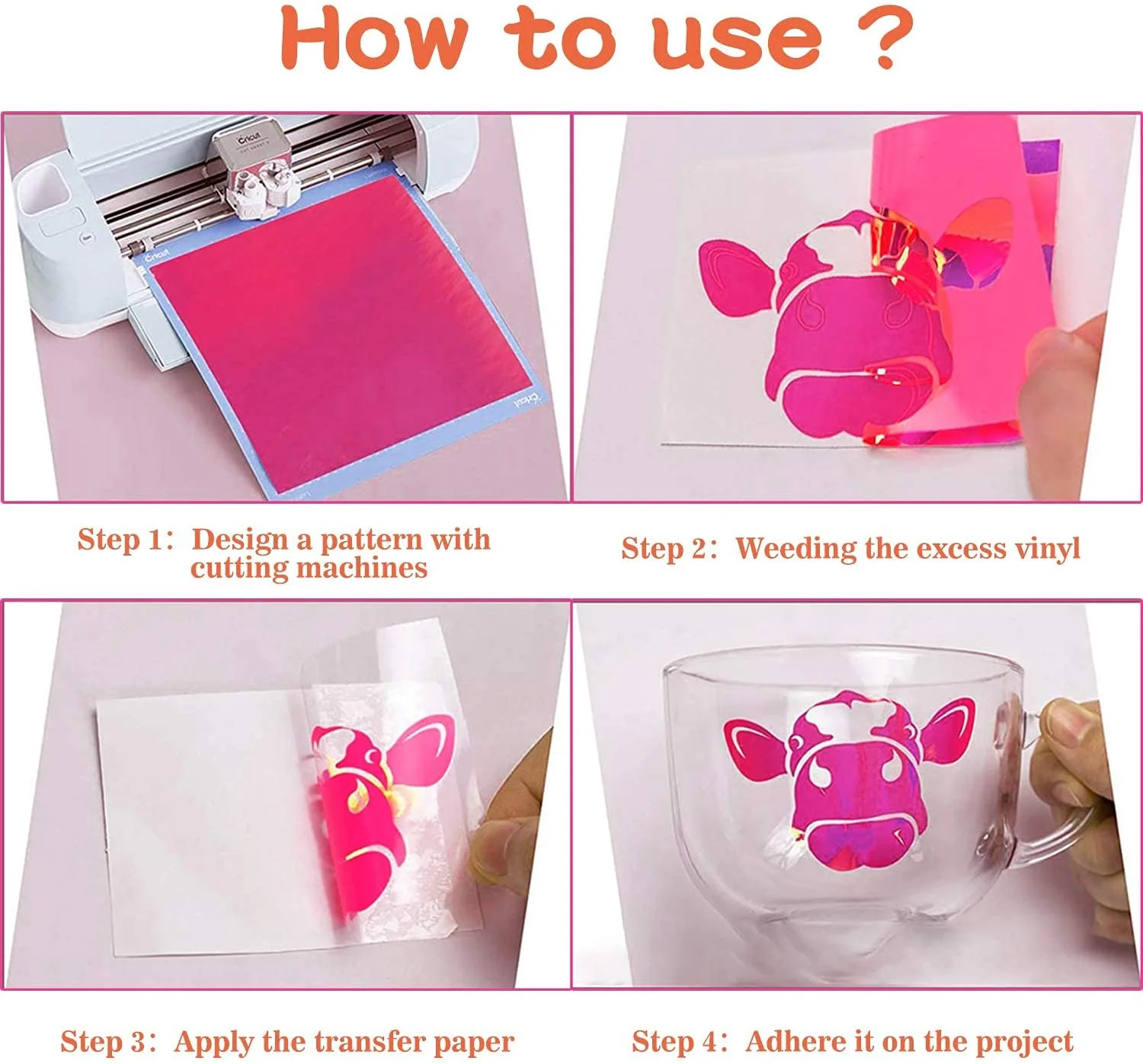 How to use ?

Cricut

Cricut

Cricut

Step 1: Design a pattern with cutting machines

Step 2: Weeding the excess vinyl

Step 3: Apply the transfer paper

Step 4: Adhere it on the project