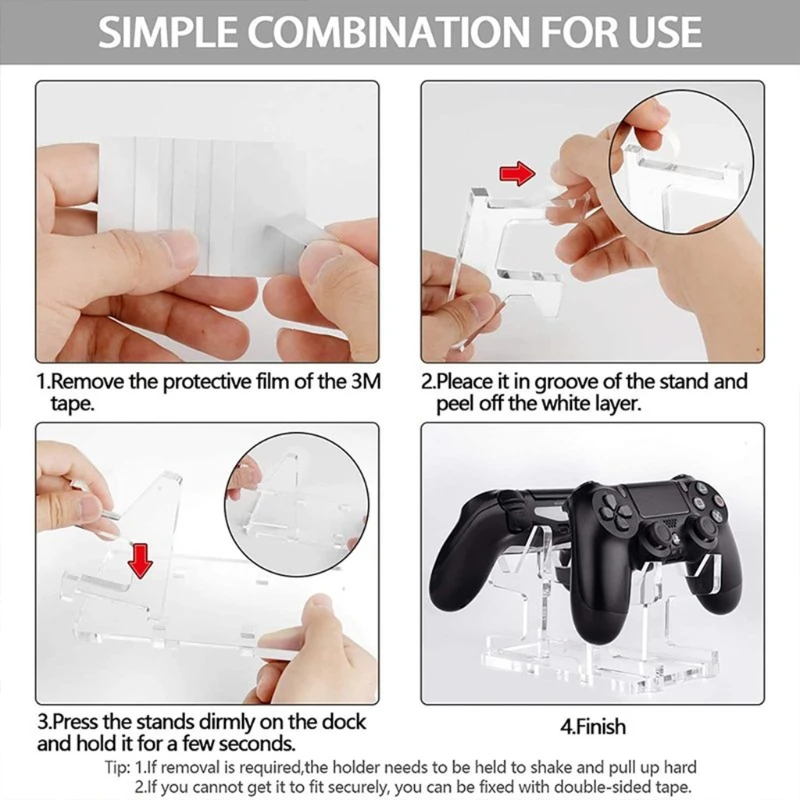 SIMPLE COMBINATION FOR USE

1.Remove the protective film of the 3M tape.

2.Pleace it in groove of the stand and peel off the white layer.

3.Press the stands dirmly on the dock and hold it for a few seconds.

4.Finish

Tip: 1.If removal is required,the holder needs to be held to shake and pull up hard
2.If you cannot get it to fit securely, you can be fixed with double-sided tape.