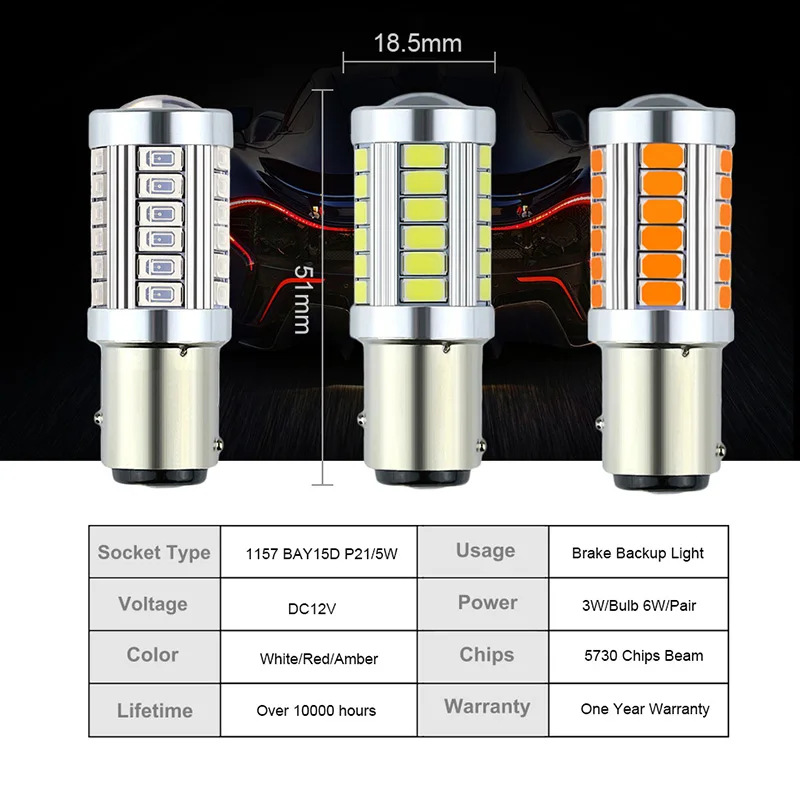 18.5mm

51mm

| Socket Type | 1157 BAY15D P21/5W | Usage | Brake Backup Light |
|---|---|---|---|
| Voltage | DC12V | Power | 3W/Bulb 6W/Pair |
| Color | White/Red/Amber | Chips | 5730 Chips Beam |
| Lifetime | Over 10000 hours | Warranty | One Year Warranty |