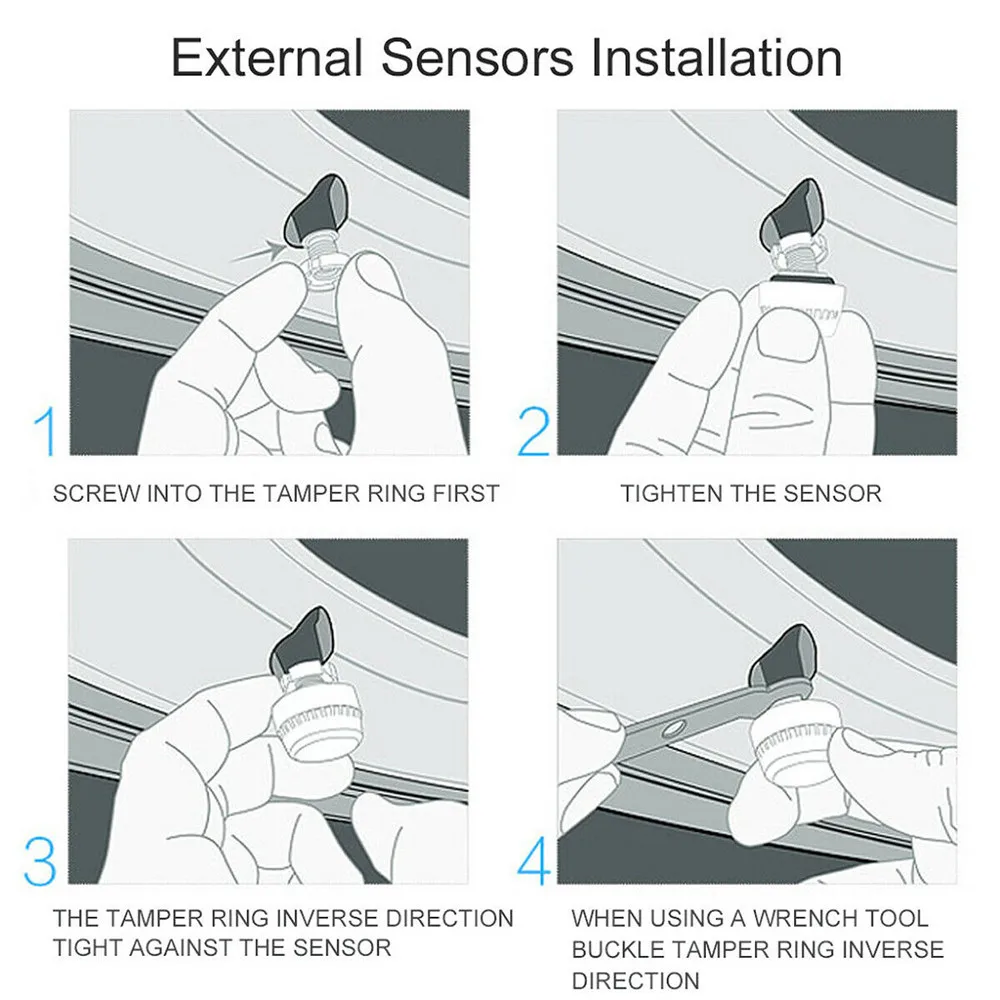 External Sensors Installation

1

SCREW INTO THE TAMPER RING FIRST

2

TIGHTEN THE SENSOR

3

THE TAMPER RING INVERSE DIRECTION TIGHT AGAINST THE SENSOR

4

WHEN USING A WRENCH TOOL BUCKLE TAMPER RING INVERSE DIRECTION