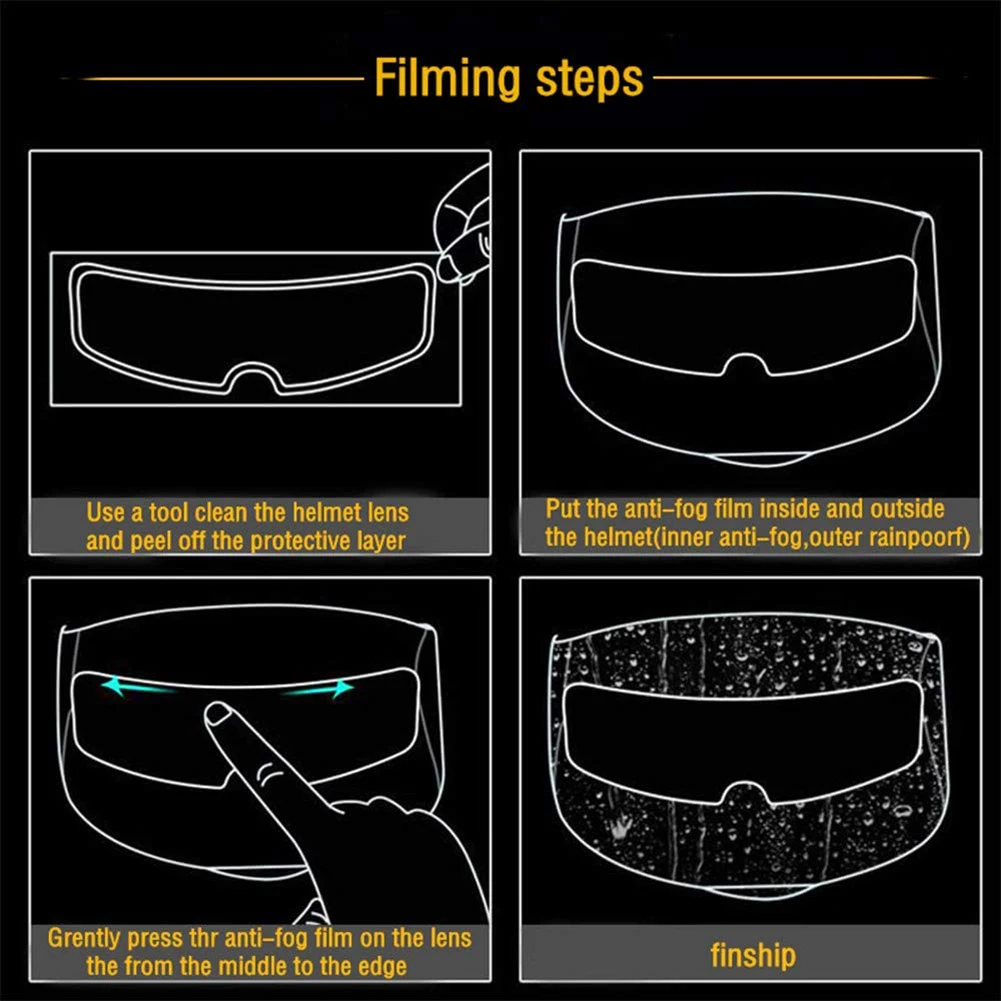 Filming steps

Use a tool clean the helmet lens and peel off the protective layer

Put the anti-fog film inside and outside the helmet(inner anti-fog,outer rainpoorf)

Grently press thr anti-fog film on the lens the from the middle to the edge

finship