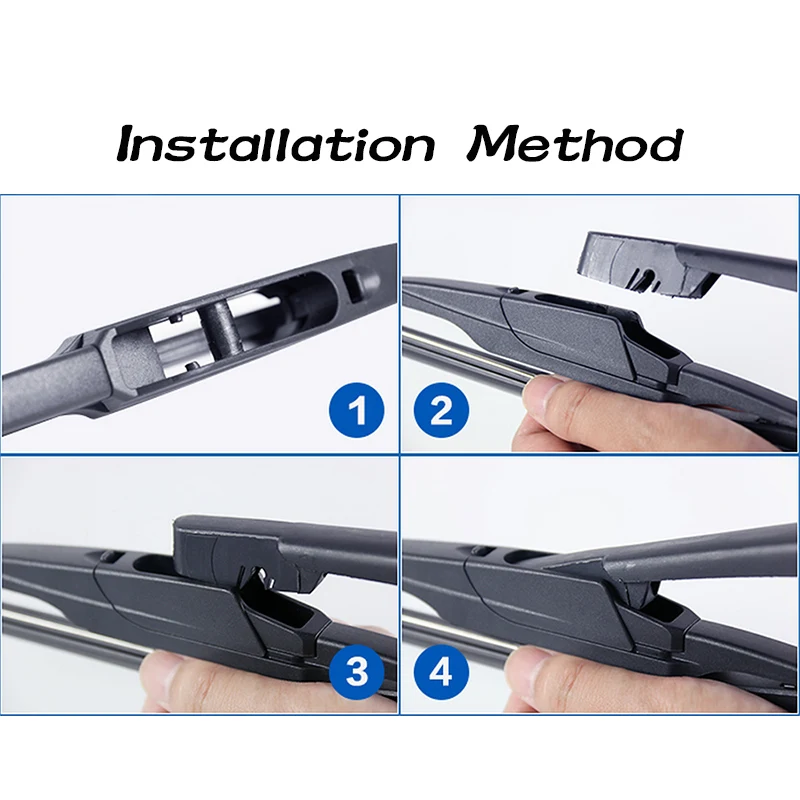 Installation Method

1

2

3

4