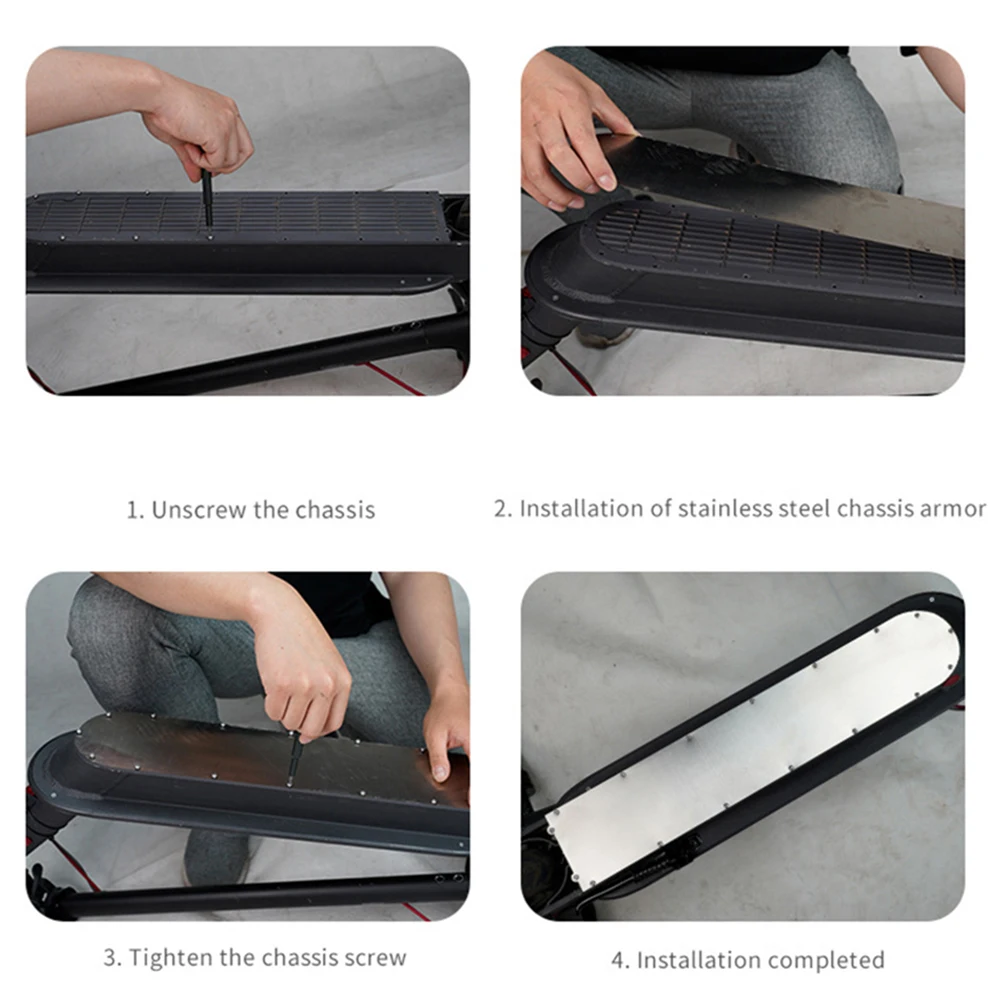 1. Unscrew the chassis

2. Installation of stainless steel chassis armor

3. Tighten the chassis screw

4. Installation completed