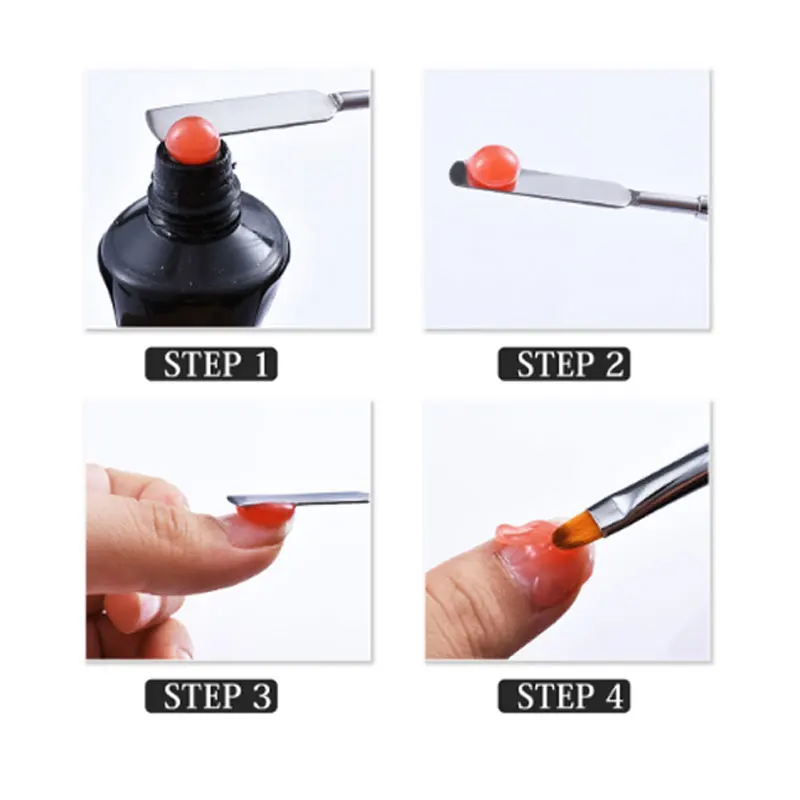 STEP 1

STEP 2

STEP 3

STEP 4