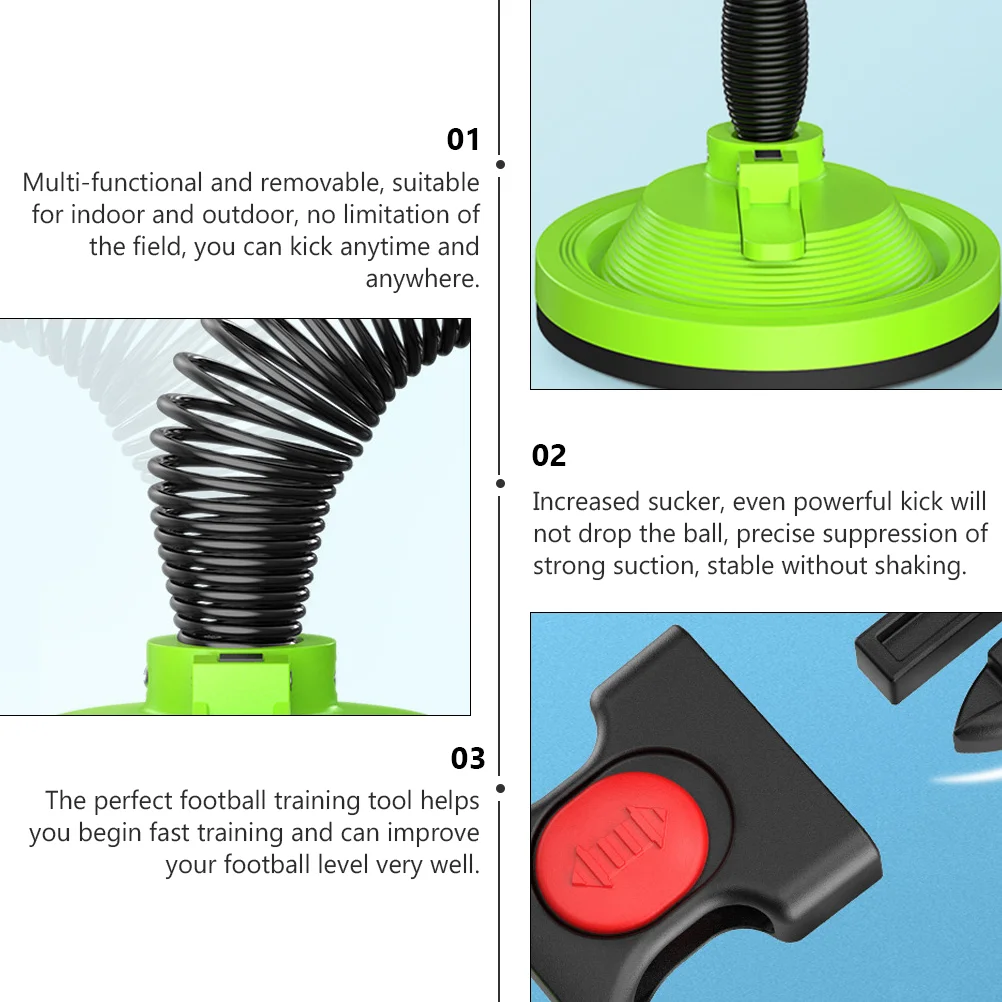 01

Multi-functional and removable, suitable for indoor and outdoor, no limitation of the field, you can kick anytime and anywhere.

02

Increased sucker, even powerful kick will not drop the ball, precise suppression of strong suction, stable without shaking.

03

The perfect football training tool helps you begin fast training and can improve your football level very well.