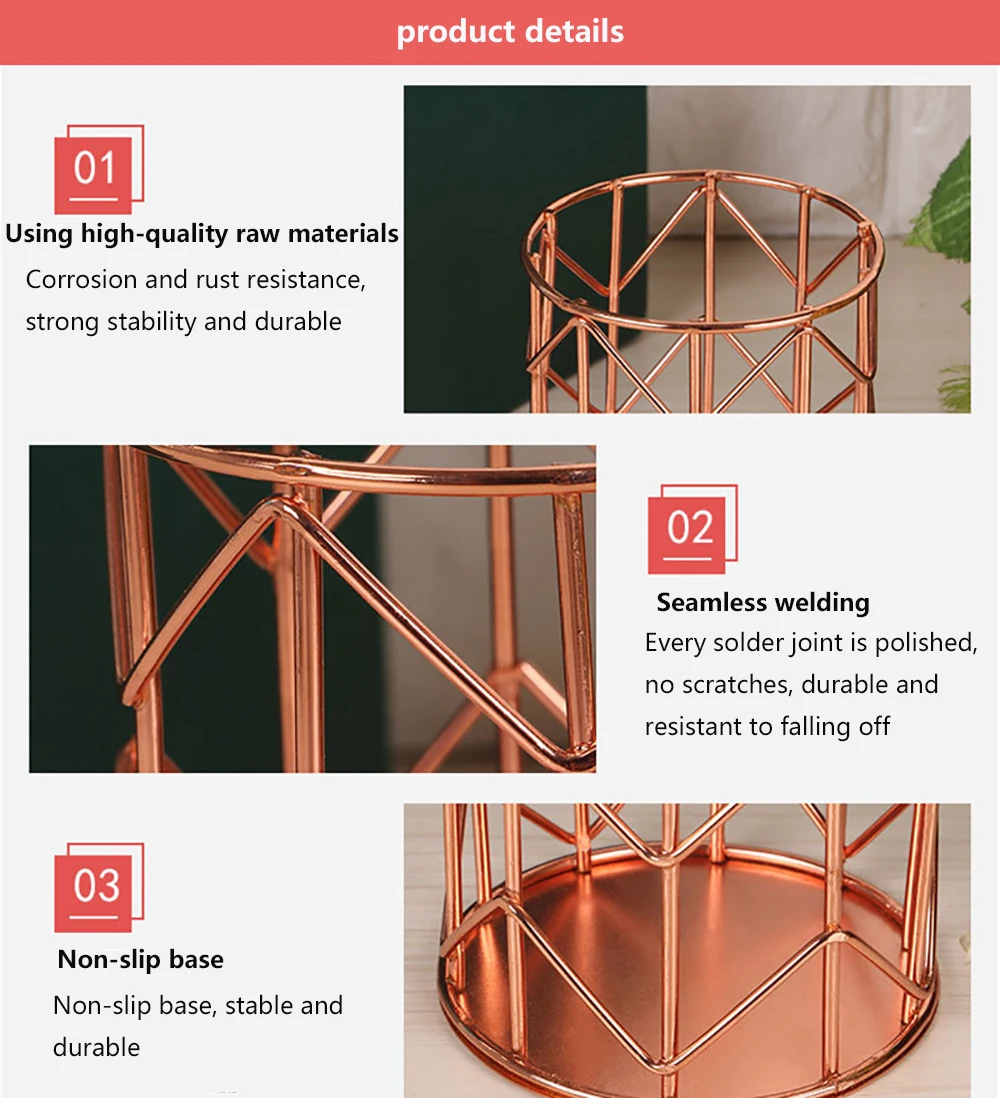 product details

01

Using high-quality raw materials

Corrosion and rust resistance, strong stability and durable

02

Seamless welding

Every solder joint is polished, no scratches, durable and resistant to falling off

03

Non-slip base

Non-slip base, stable and durable