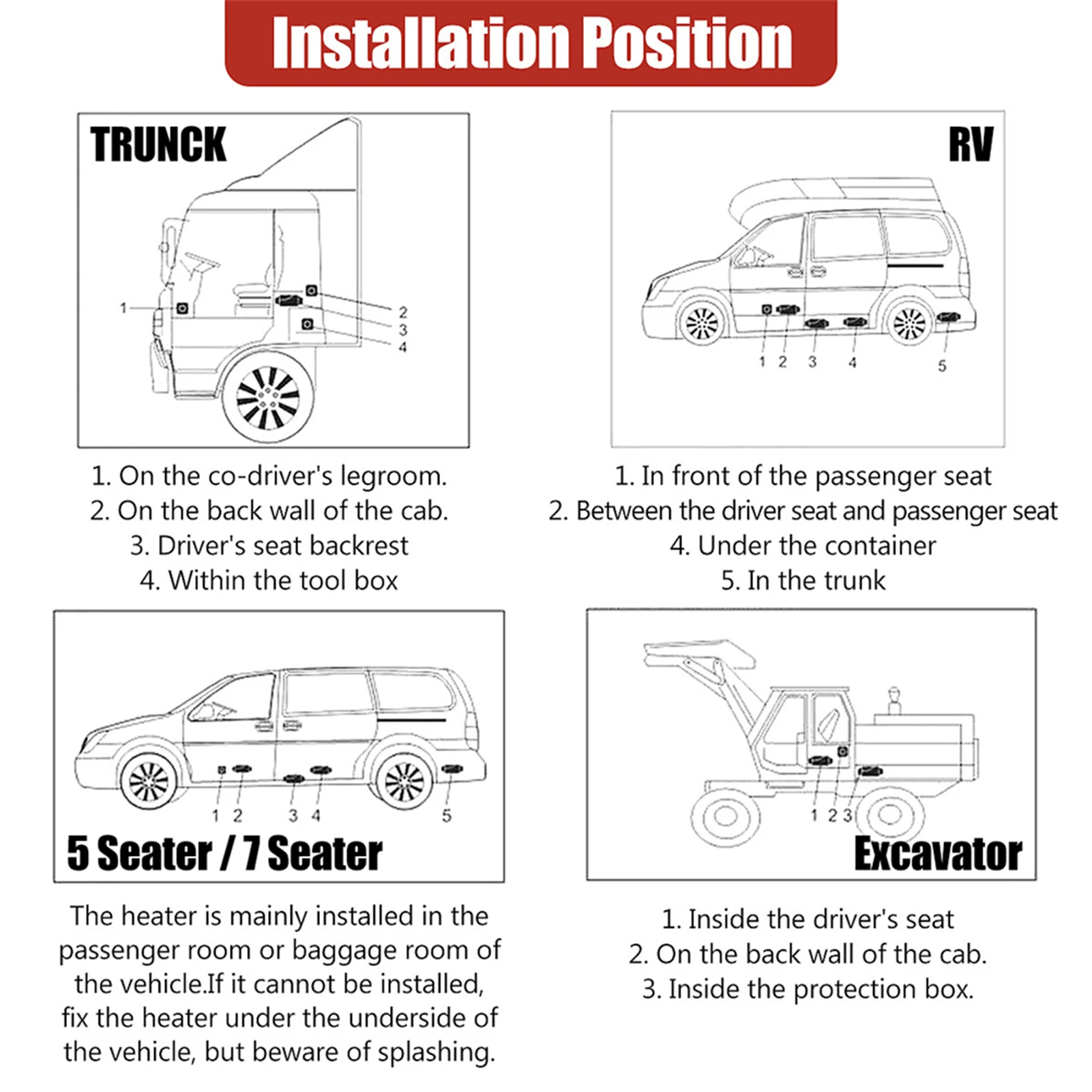 Installation Position

TRUNCK

1
2
3
4

1. On the co-driver's legroom.
2. On the back wall of the cab.
3. Driver's seat backrest
4. Within the tool box

RV

1 2 3 4 5

1. In front of the passenger seat
2. Between the driver seat and passenger seat
4. Under the container
5. In the trunk

1 2 3 4 5

5 Seater / 7 Seater

The heater is mainly installed in the passenger room or baggage room of the vehicle.If it cannot be installed, fix the heater under the underside of the vehicle, but beware of splashing.

1 2 3

Excavator

1. Inside the driver's seat
2. On the back wall of the cab.
3. Inside the protection box.