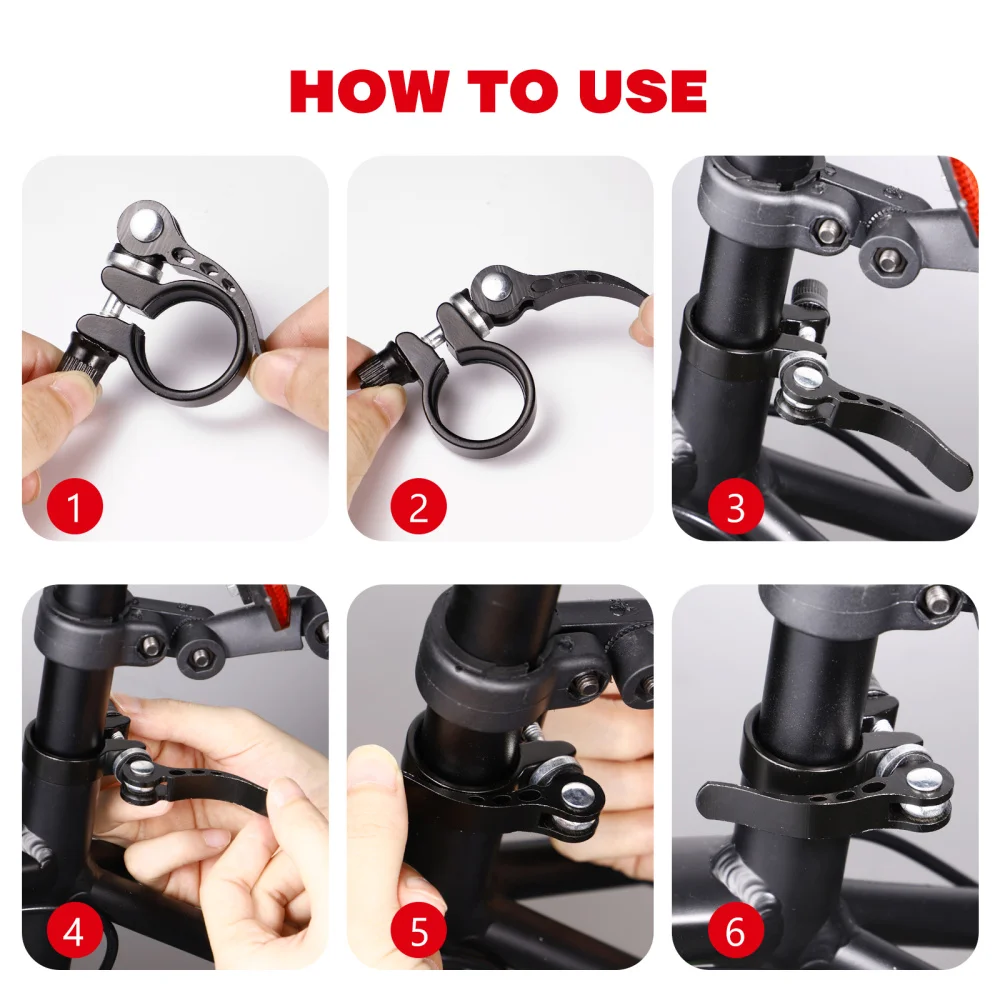 HOW TO USE

1

2

3

4

5

6