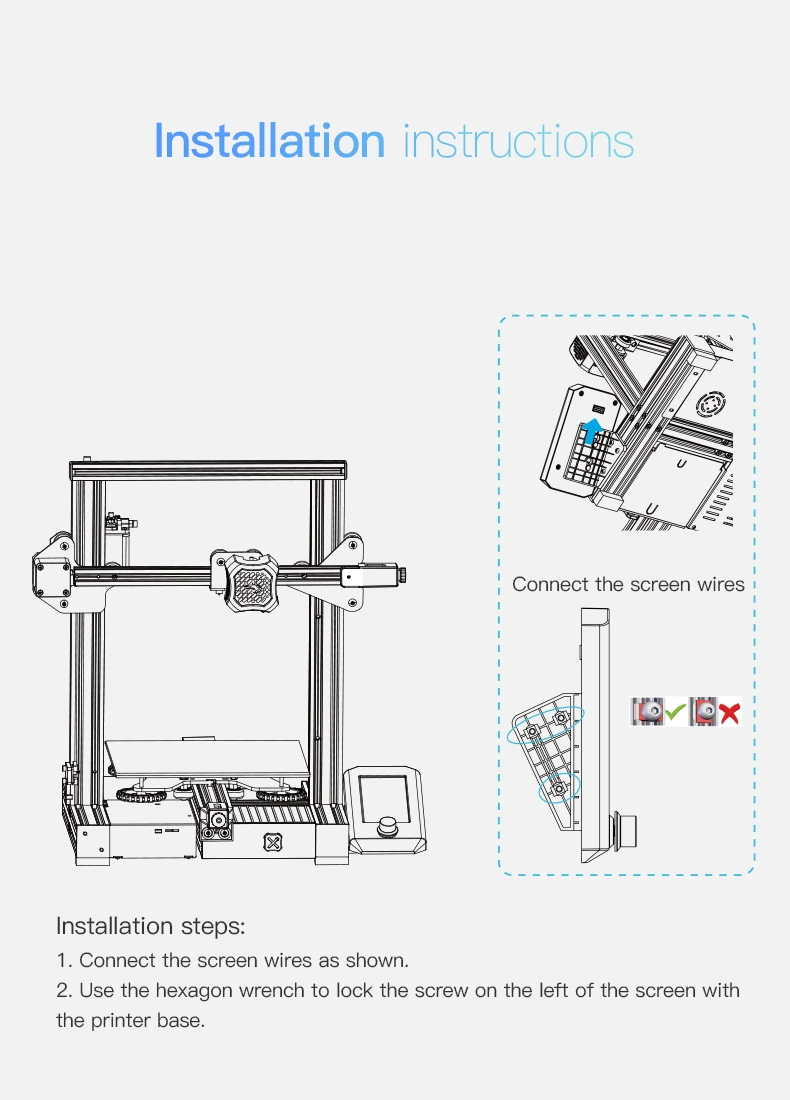 Installation instructions

Connect the screen wires

Installation steps:

1. Connect the screen wires as shown.

2. Use the hexagon wrench to lock the screw on the left of the screen with the printer base.