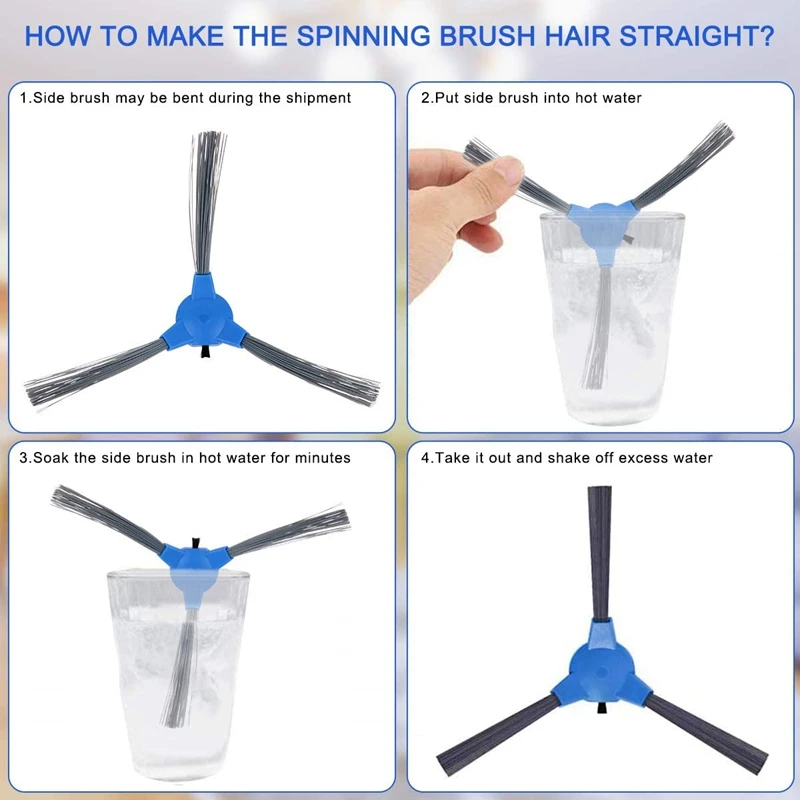 HOW TO MAKE THE SPINNING BRUSH HAIR STRAIGHT?

1.Side brush may be bent during the shipment

2.Put side brush into hot water

3.Soak the side brush in hot water for minutes

4.Take it out and shake off excess water