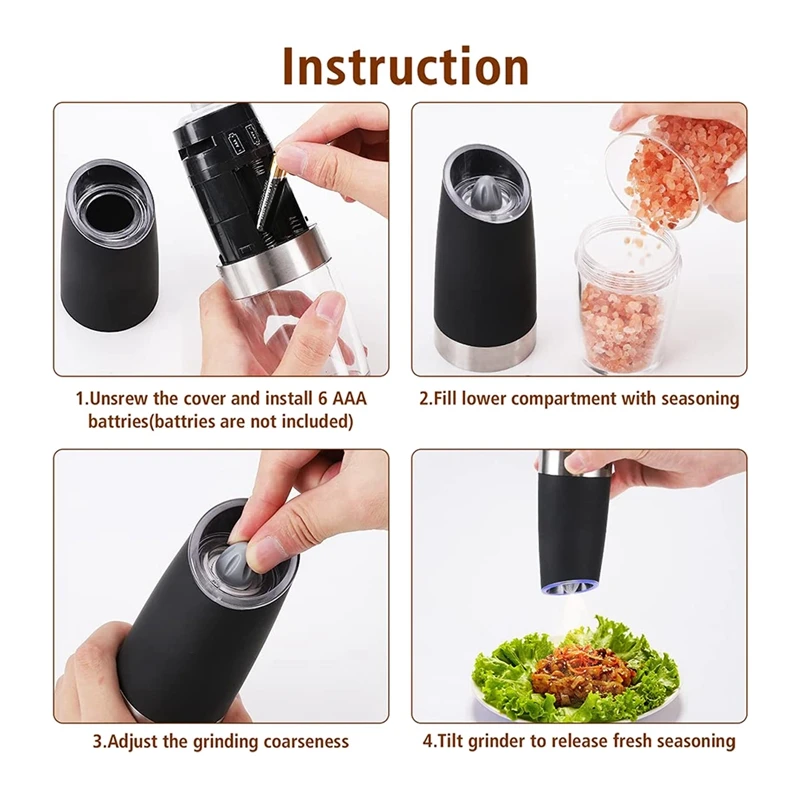 Instruction

1.Unsrew the cover and install 6 AAA battries(battries are not included)

2.Fill lower compartment with seasoning

3.Adjust the grinding coarseness

4.Tilt grinder to release fresh seasoning