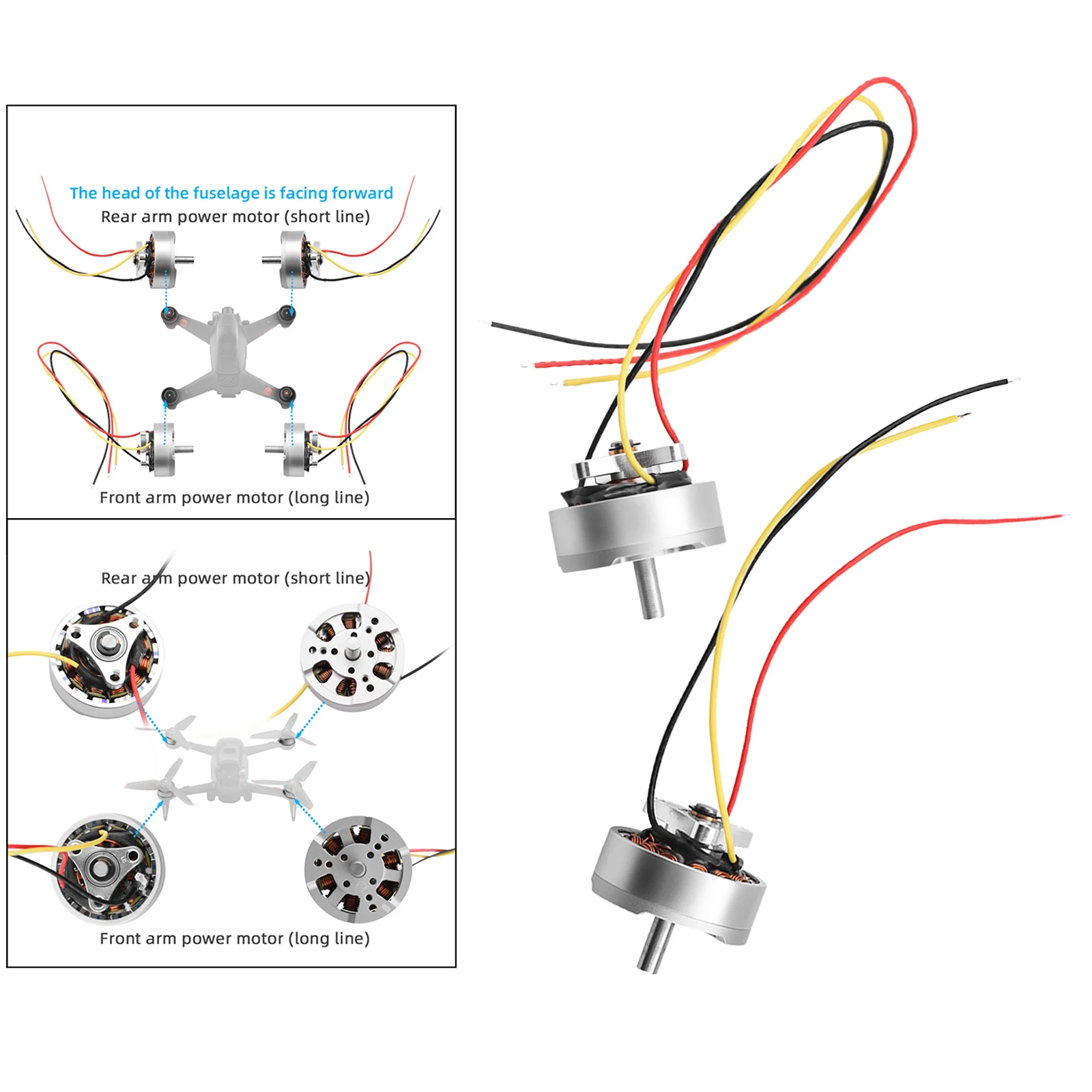 The head of the fuselage is facing forward
Rear arm power motor (short line)
Front arm power motor (long line)

Rear arm power motor (short line)
Front arm power motor (long line)