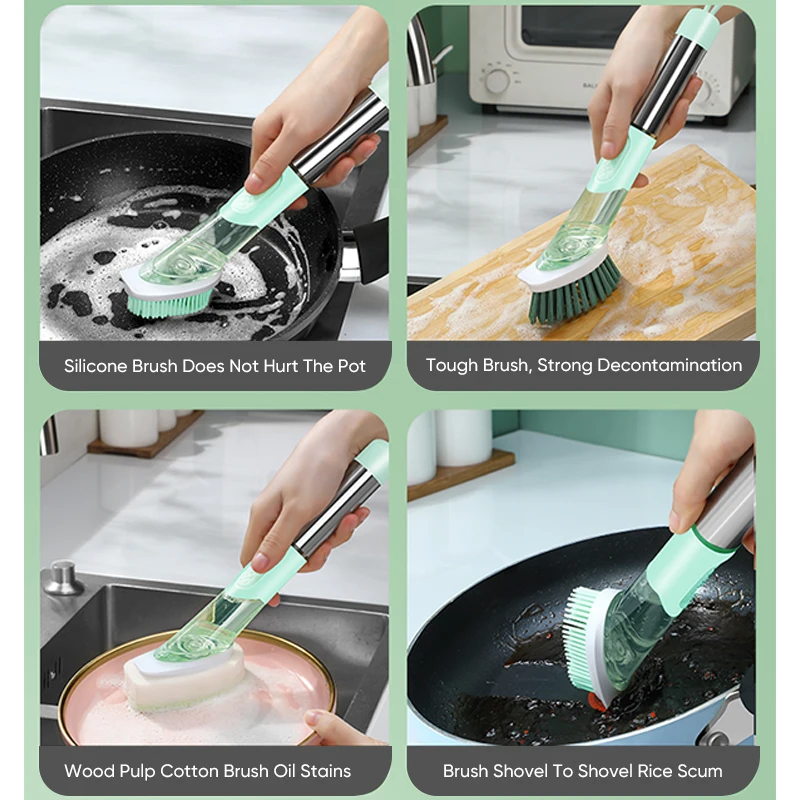 Silicone Brush Does Not Hurt The Pot

Tough Brush, Strong Decontamination

Wood Pulp Cotton Brush Oil Stains

Brush Shovel To Shovel Rice Scum