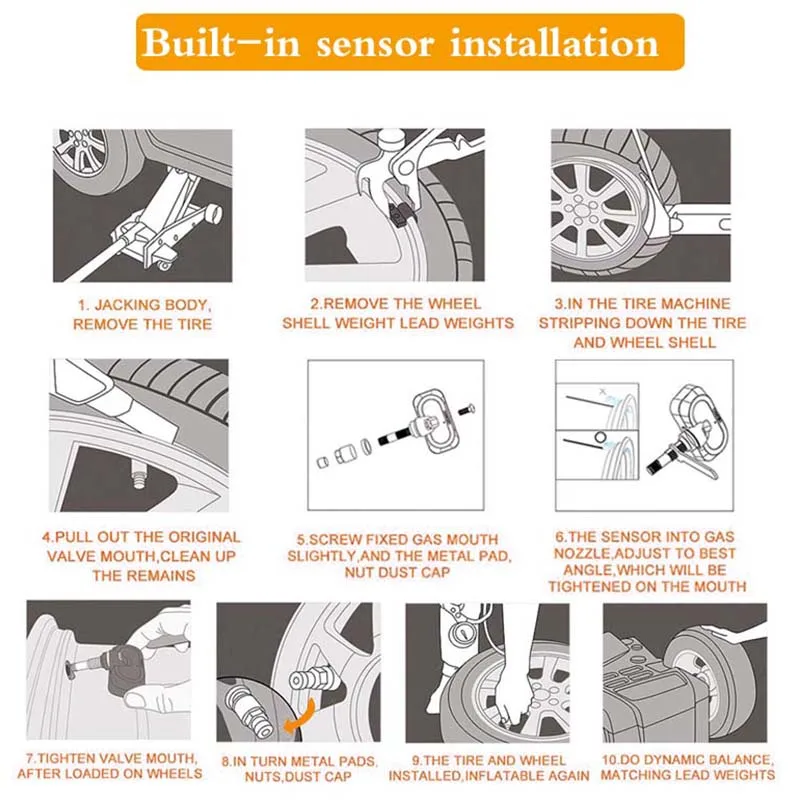 Built-in sensor installation

1. JACKING BODY, REMOVE THE TIRE

2.REMOVE THE WHEEL SHELL WEIGHT LEAD WEIGHTS

3.IN THE TIRE MACHINE STRIPPING DOWN THE TIRE AND WHEEL SHELL

4.PULL OUT THE ORIGINAL VALVE MOUTH,CLEAN UP THE REMAINS

5.SCREW FIXED GAS MOUTH SLIGHTLY,AND THE METAL PAD, NUT DUST CAP

6.THE SENSOR INTO GAS NOZZLE,ADJUST TO BEST ANGLE,WHICH WILL BE TIGHTENED ON THE MOUTH

7.TIGHTEN VALVE MOUTH, AFTER LOADED ON WHEELS

8.IN TURN METAL PADS, NUTS,DUST CAP

9.THE TIRE AND WHEEL INSTALLED,INFLATABLE AGAIN

10.DO DYNAMIC BALANCE, MATCHING LEAD WEIGHTS