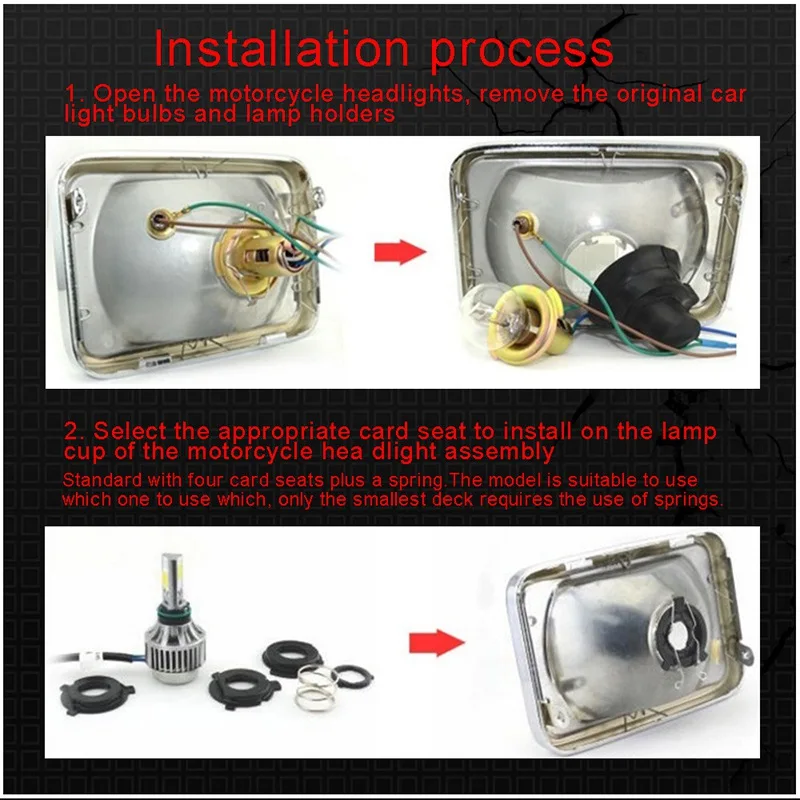 Installation process

1. Open the motorcycle headlights, remove the original car light bulbs and lamp holders

2. Select the appropriate card seat to install on the lamp cup of the motorcycle hea dlight assembly

Standard with four card seats plus a spring.The model is suitable to use which one to use which, only the smallest deck requires the use of springs.