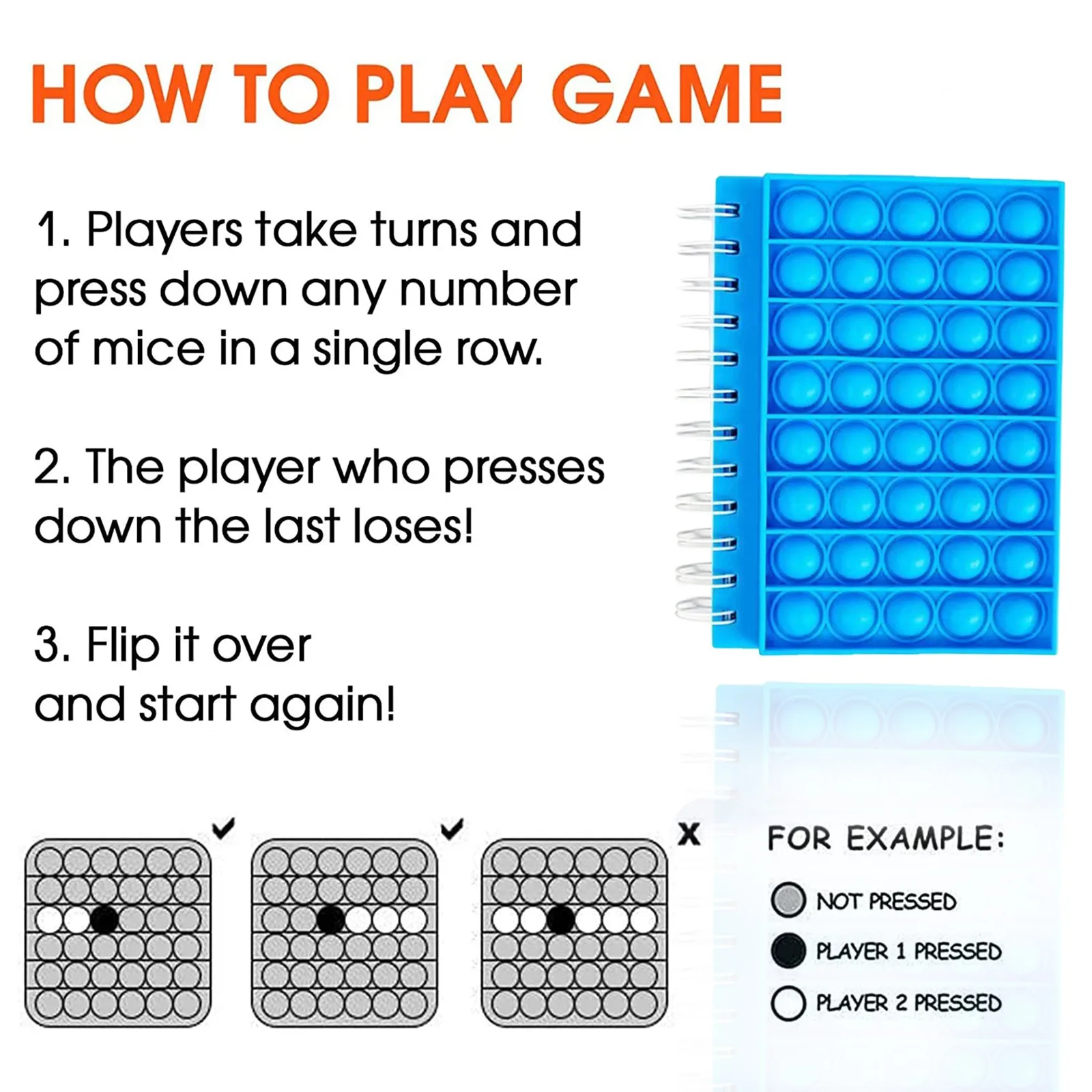 HOW TO PLAY GAME

1. Players take turns and press down any number of mice in a single row.

2. The player who presses down the last loses!

3. Flip it over and start again!

✓

✓

X

FOR EXAMPLE:

NOT PRESSED

PLAYER 1 PRESSED

PLAYER 2 PRESSED