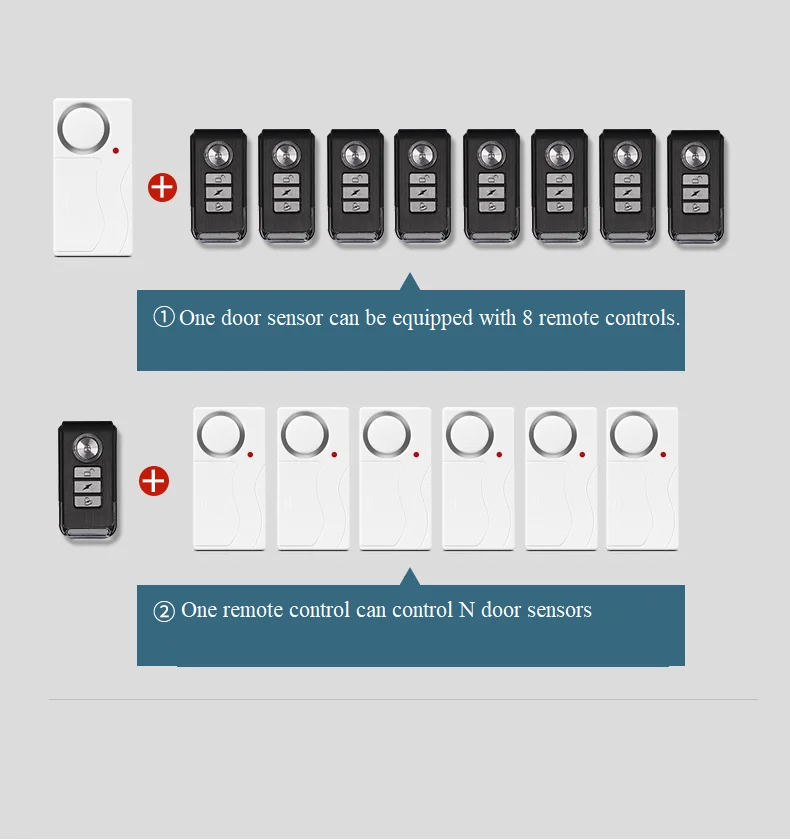 ① One door sensor can be equipped with 8 remote controls.

② One remote control can control N door sensors