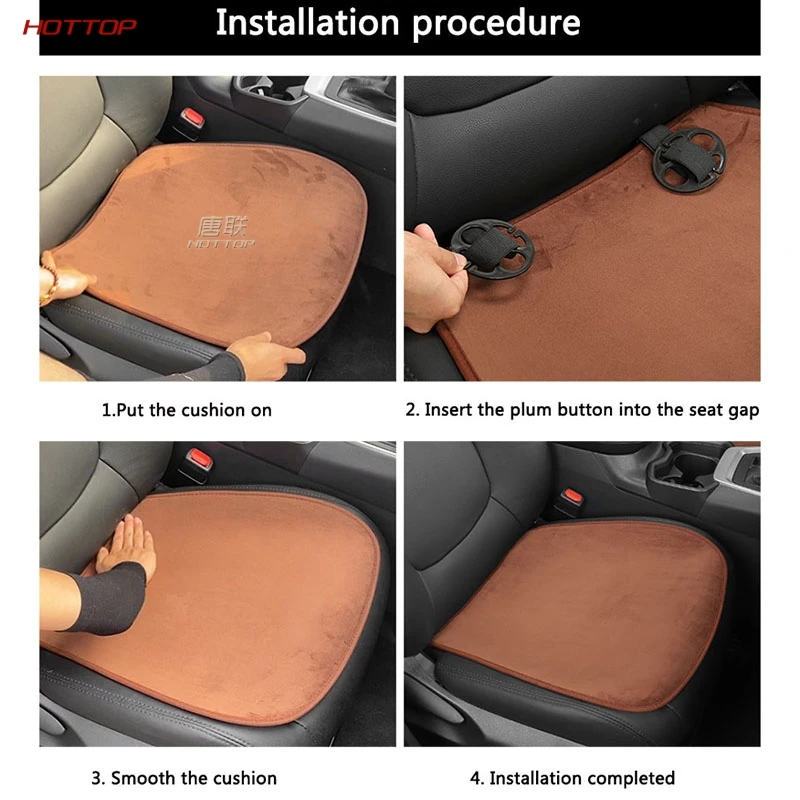 HOTTOP

Installation procedure

唐联
HOTTOP

1.Put the cushion on

2. Insert the plum button into the seat gap

3. Smooth the cushion

4. Installation completed