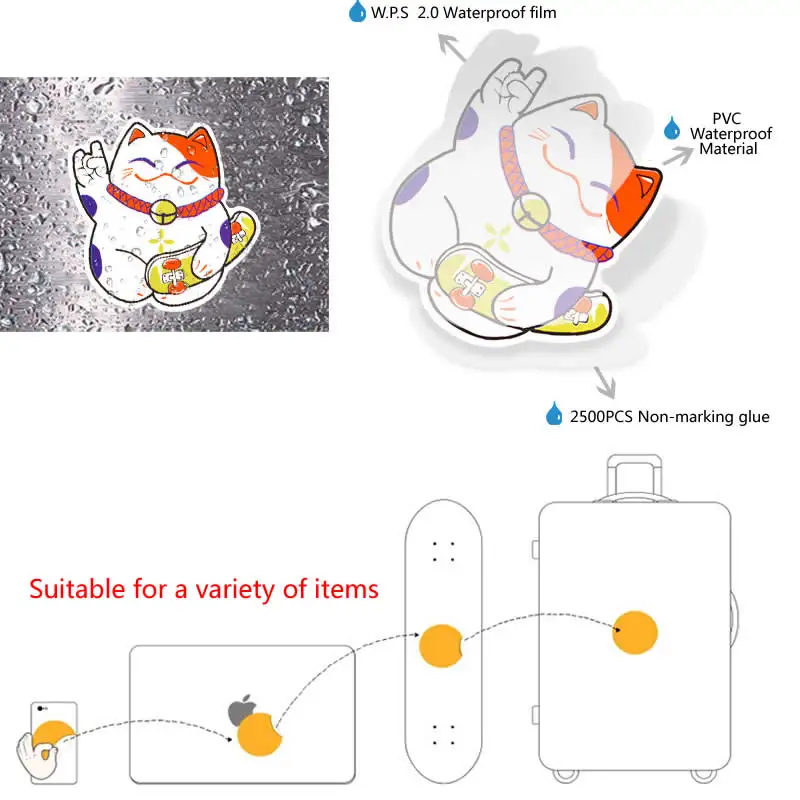 W.P.S 2.0 Waterproof film

PVC Waterproof Material

2500PCS Non-marking glue

Suitable for a variety of items