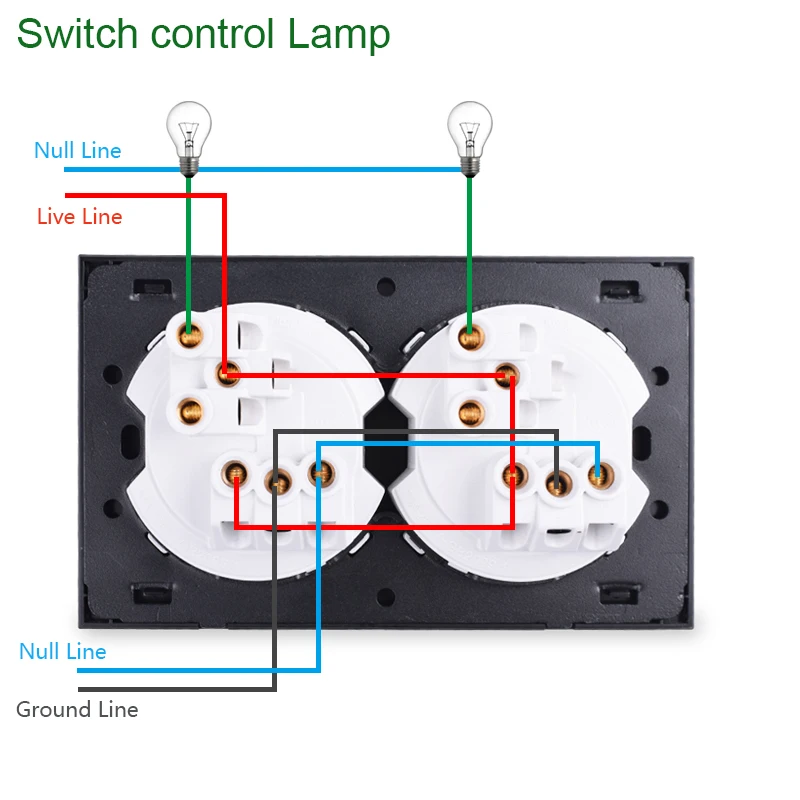 Switch control Lamp

Null Line

Live Line

Null Line

Ground Line