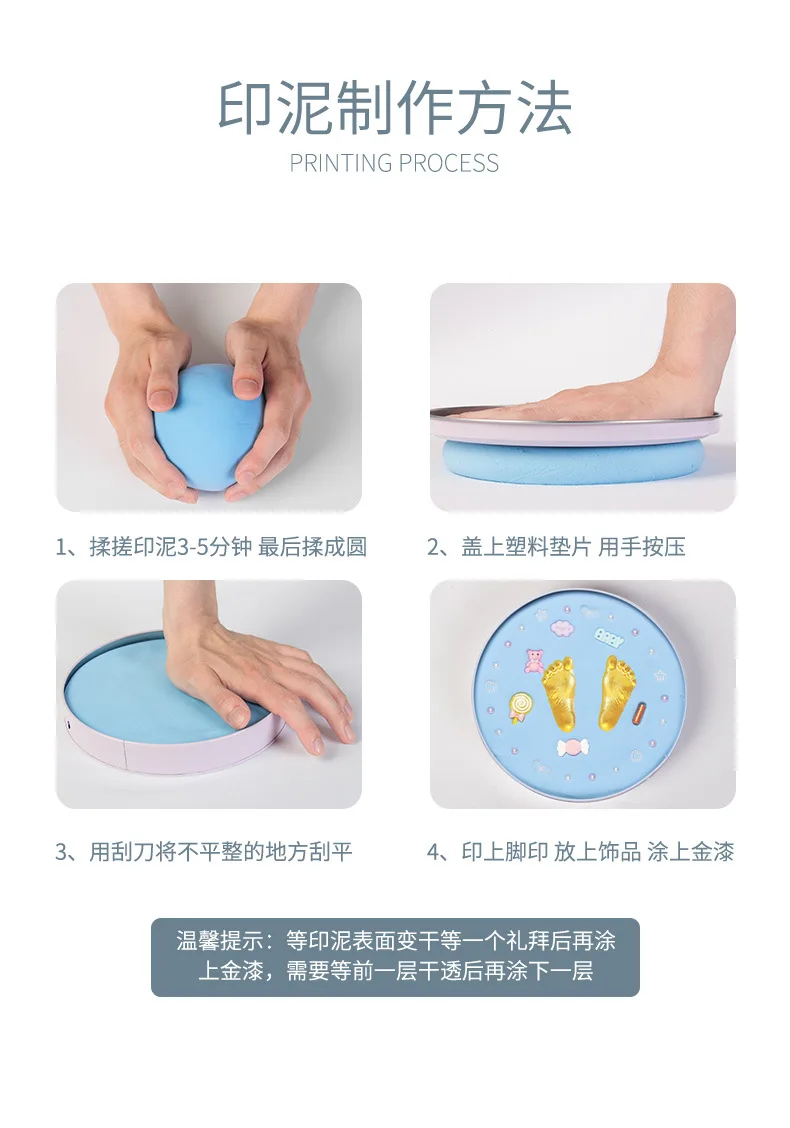 印泥制作方法

PRINTING PROCESS

1、揉搓印泥3-5分钟 最后揉成圆

2、盖上塑料垫片 用手按压

3、用刮刀将不平整的地方刮平

4、印上脚印 放上饰品 涂上金漆

温馨提示：等印泥表面变干等一个礼拜后再涂上金漆，需要等前一层干透后再涂下一层