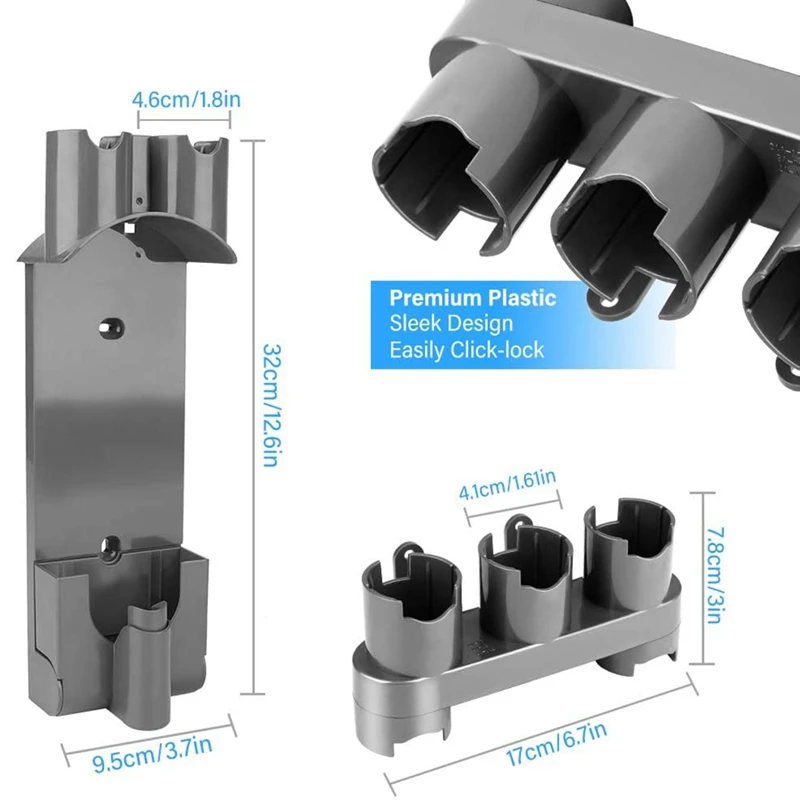 4.6cm/1.8in

32cm/12.6in

9.5cm/3.7in

Premium Plastic
Sleek Design
Easily Click-lock

4.1cm/1.61in

7.8cm/3in

17cm/6.7in