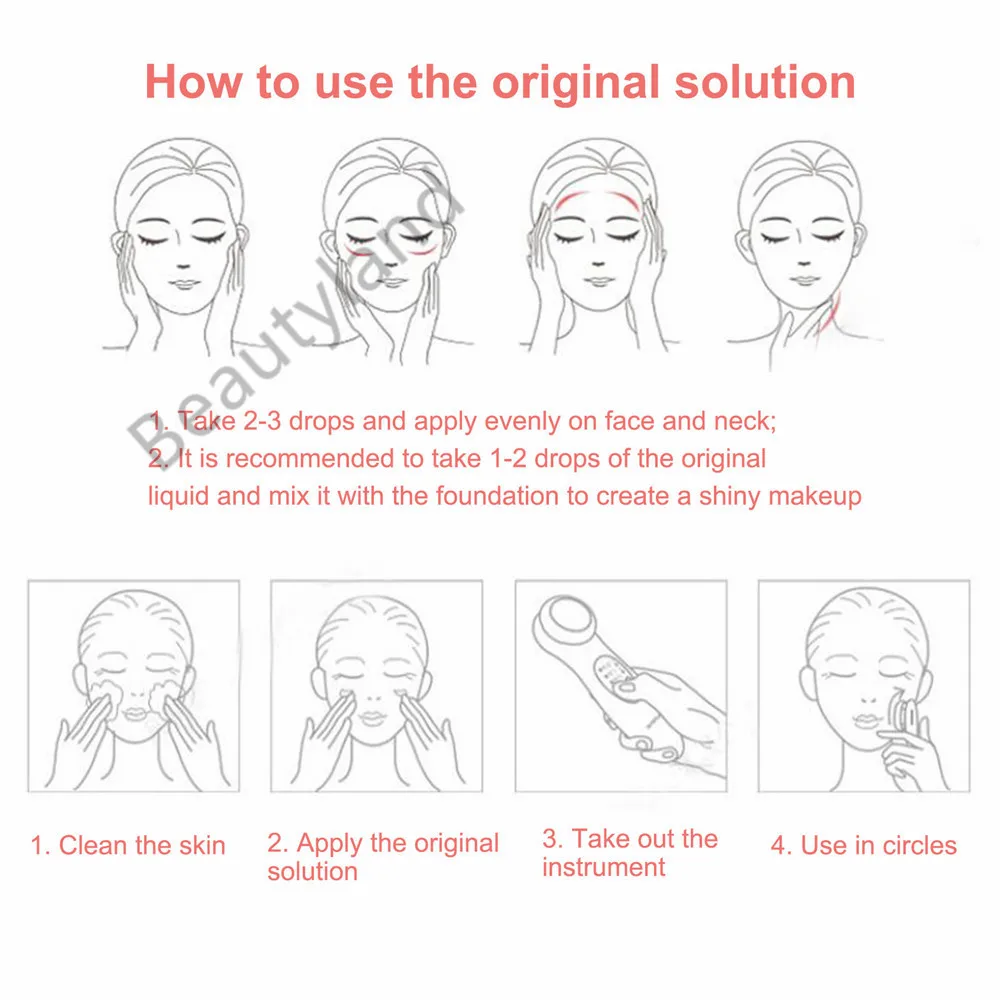 How to use the original solution

Beautyland

1. Take 2-3 drops and apply evenly on face and neck;
2. It is recommended to take 1-2 drops of the original liquid and mix it with the foundation to create a shiny makeup

1. Clean the skin

2. Apply the original solution

3. Take out the instrument

4. Use in circles