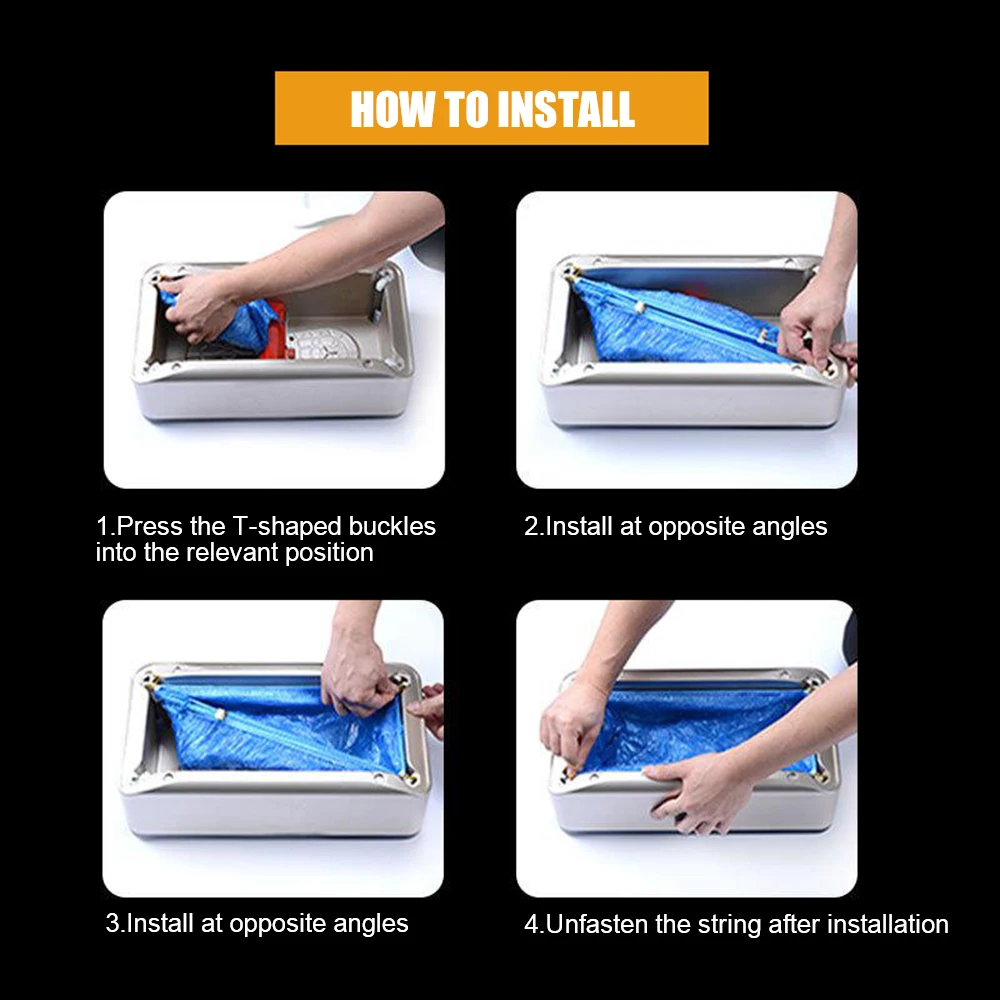 HOW TO INSTALL

1.Press the T-shaped buckles into the relevant position

2.Install at opposite angles

3.Install at opposite angles

4.Unfasten the string after installation