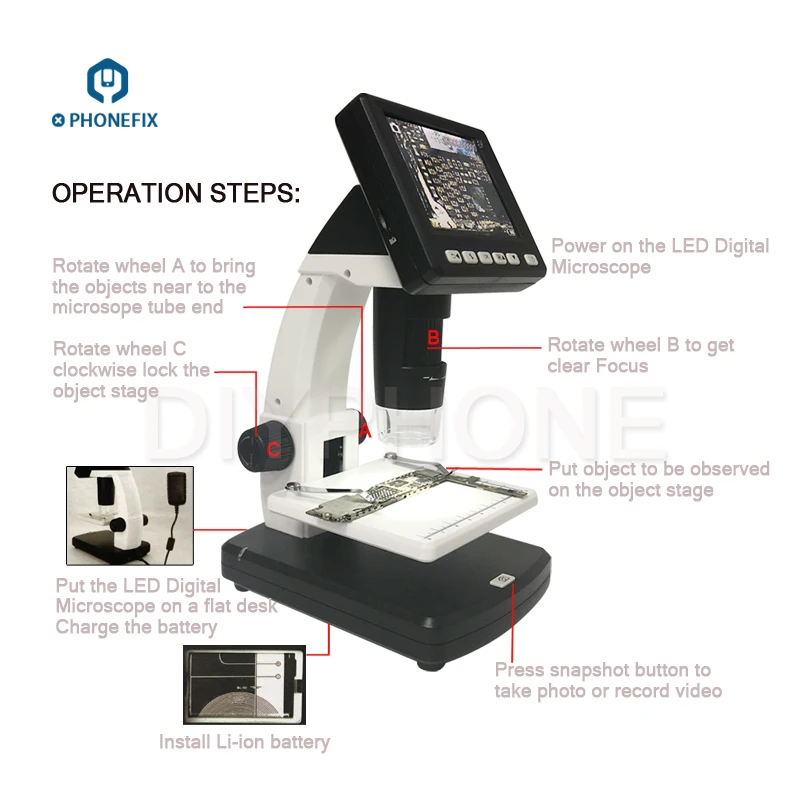 PHONEFIX

OPERATION STEPS:

Rotate wheel A to bring the objects near to the microsope tube end

Rotate wheel C clockwise lock the object stage

Power on the LED Digital Microscope

B

Rotate wheel B to get clear Focus

DIYPHONE

A

C

Put object to be observed on the object stage

Put the LED Digital Microscope on a flat desk Charge the battery

Press snapshot button to take photo or record video

Install Li-ion battery