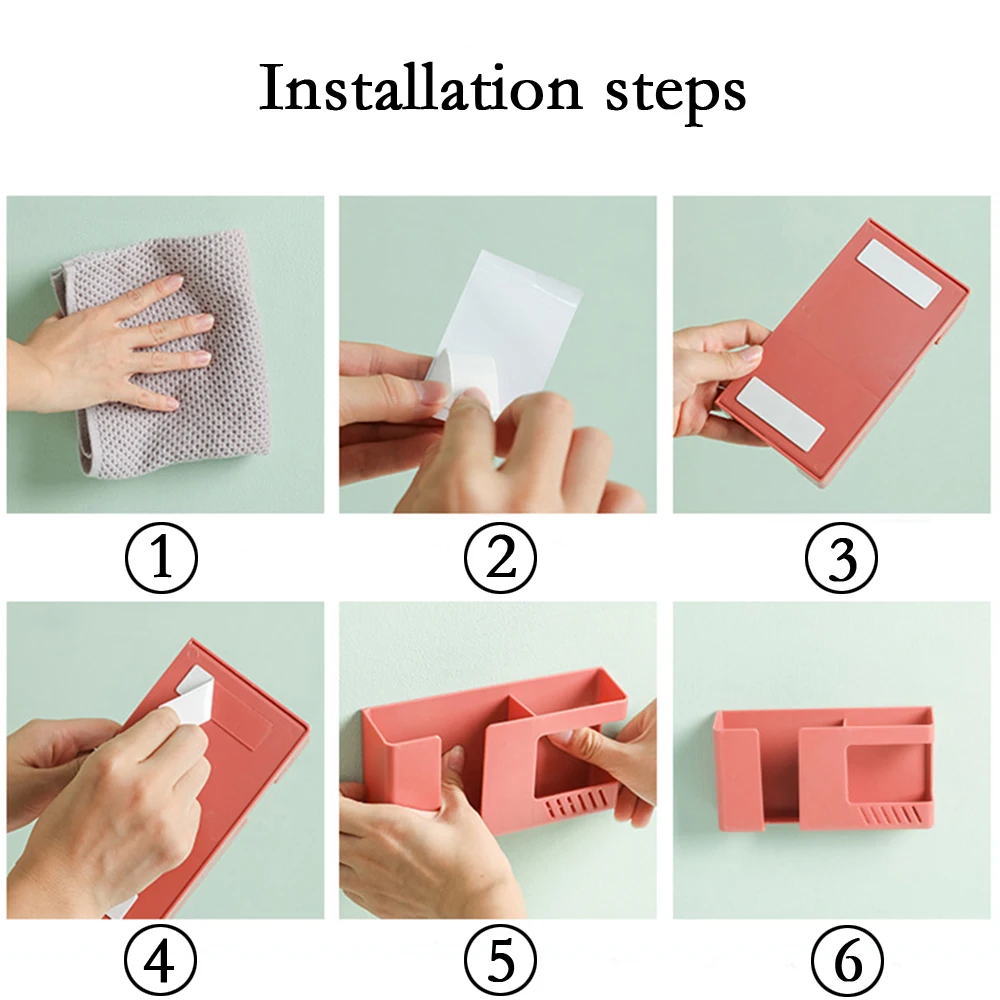 Installation steps

①

②

③

④

⑤

⑥