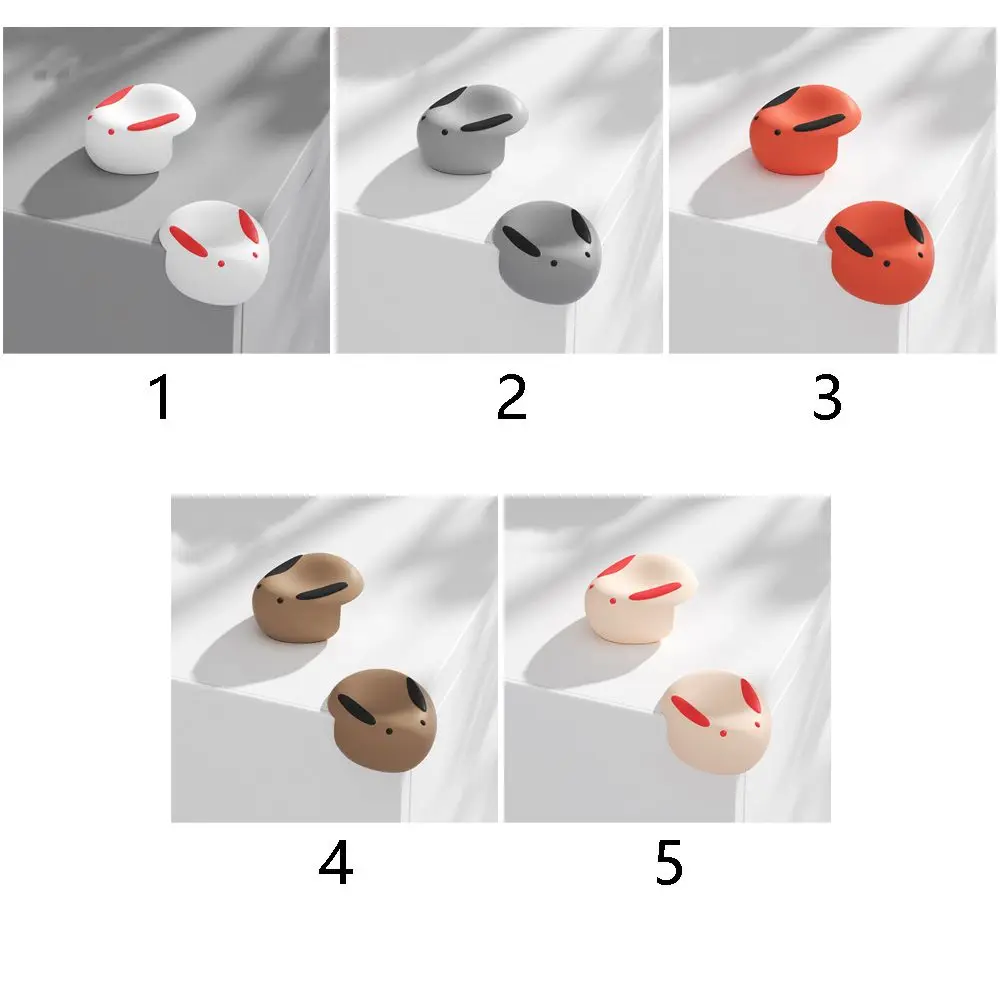 1

2

3

4

5