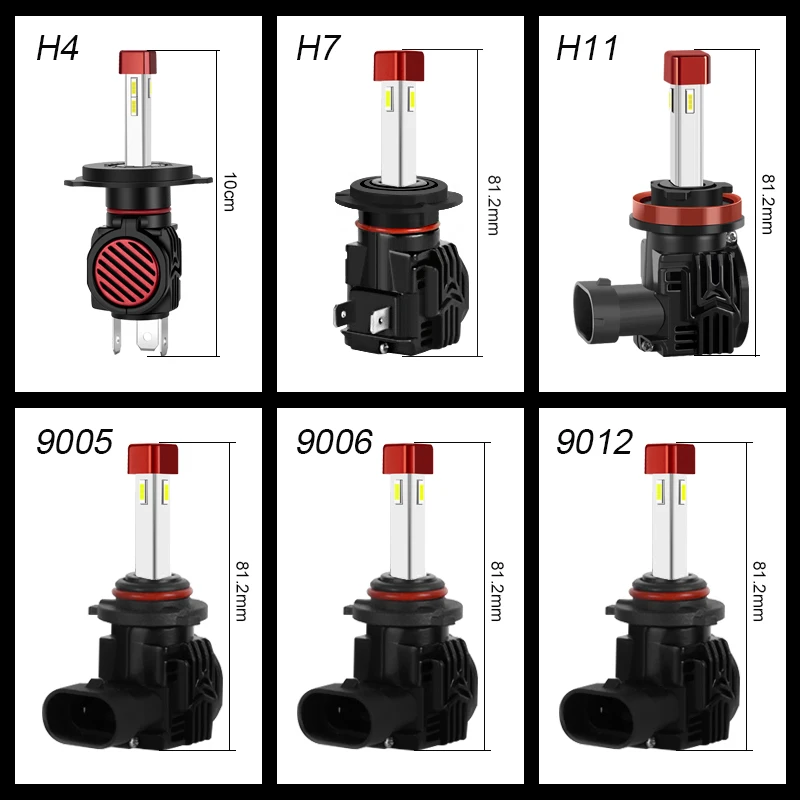 H4

10cm

H7

81.2mm

H11

81.2mm

9005

81.2mm

9006

81.2mm

9012

81.2mm