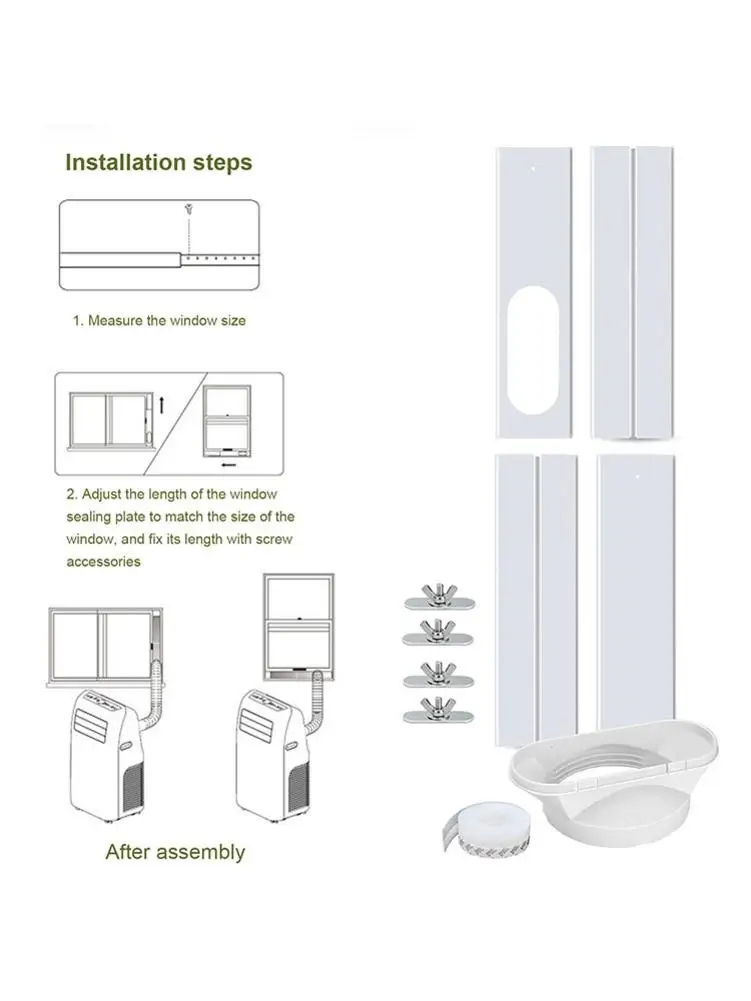 Installation steps

1. Measure the window size

2. Adjust the length of the window sealing plate to match the size of the window, and fix its length with screw accessories

After assembly