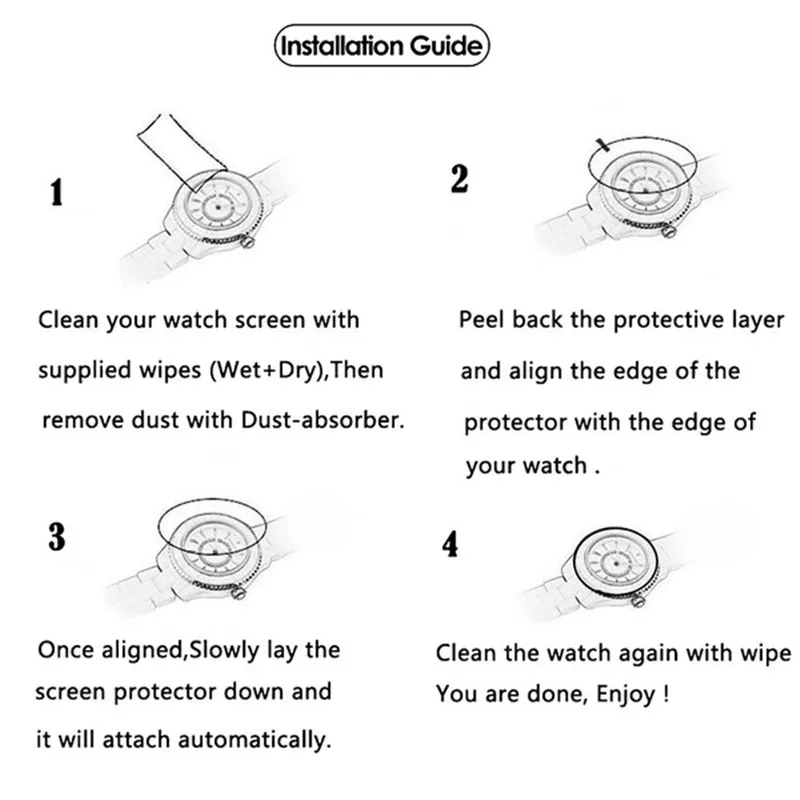 Installation Guide

1

Clean your watch screen with supplied wipes (Wet+Dry),Then remove dust with Dust-absorber.

2

Peel back the protective layer and align the edge of the protector with the edge of your watch .

3

Once aligned,Slowly lay the screen protector down and it will attach automatically.

4

Clean the watch again with wipe You are done, Enjoy !