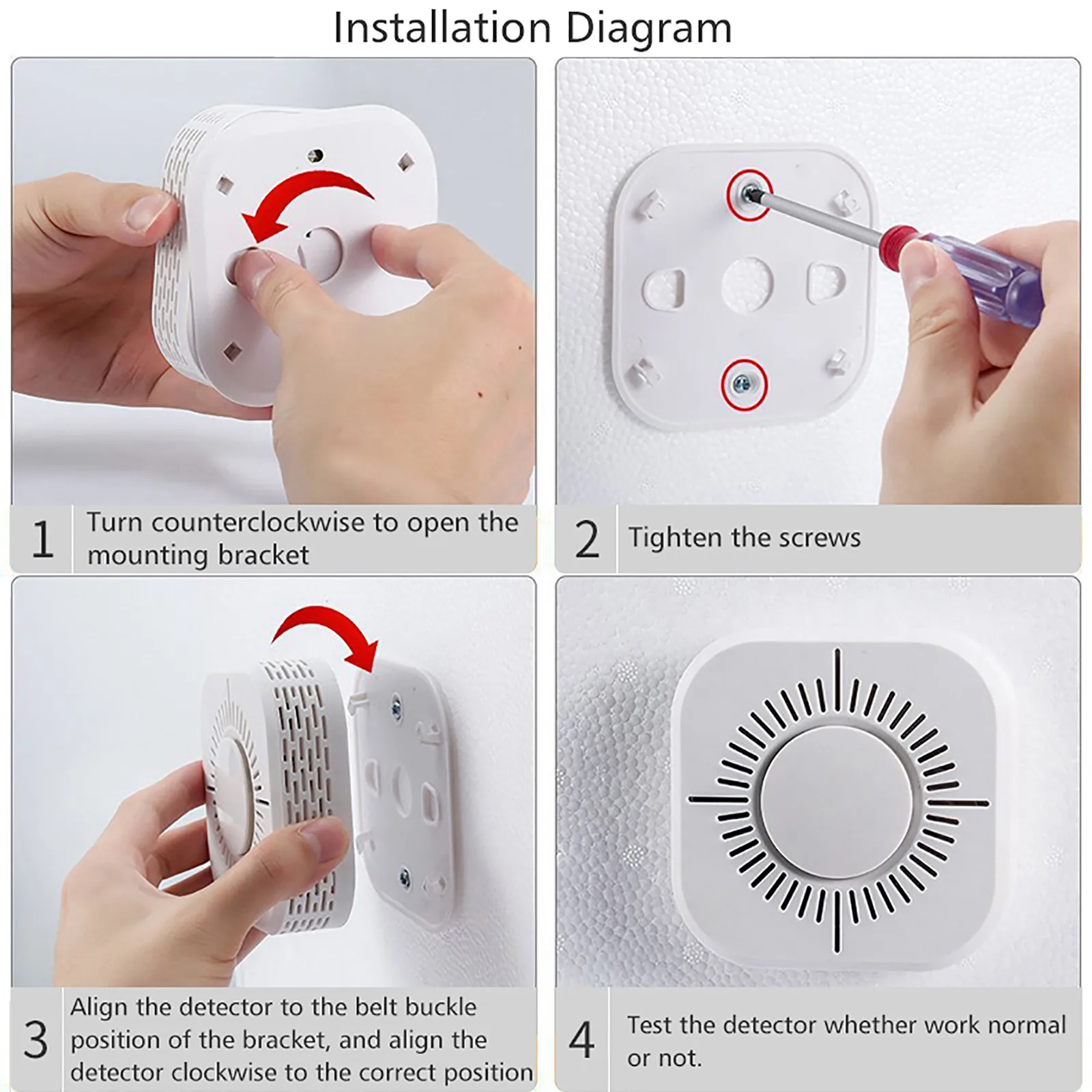 Installation Diagram

1 Turn counterclockwise to open the mounting bracket

2 Tighten the screws

3 Align the detector to the belt buckle position of the bracket, and align the detector clockwise to the correct position

4 Test the detector whether work normal or not.