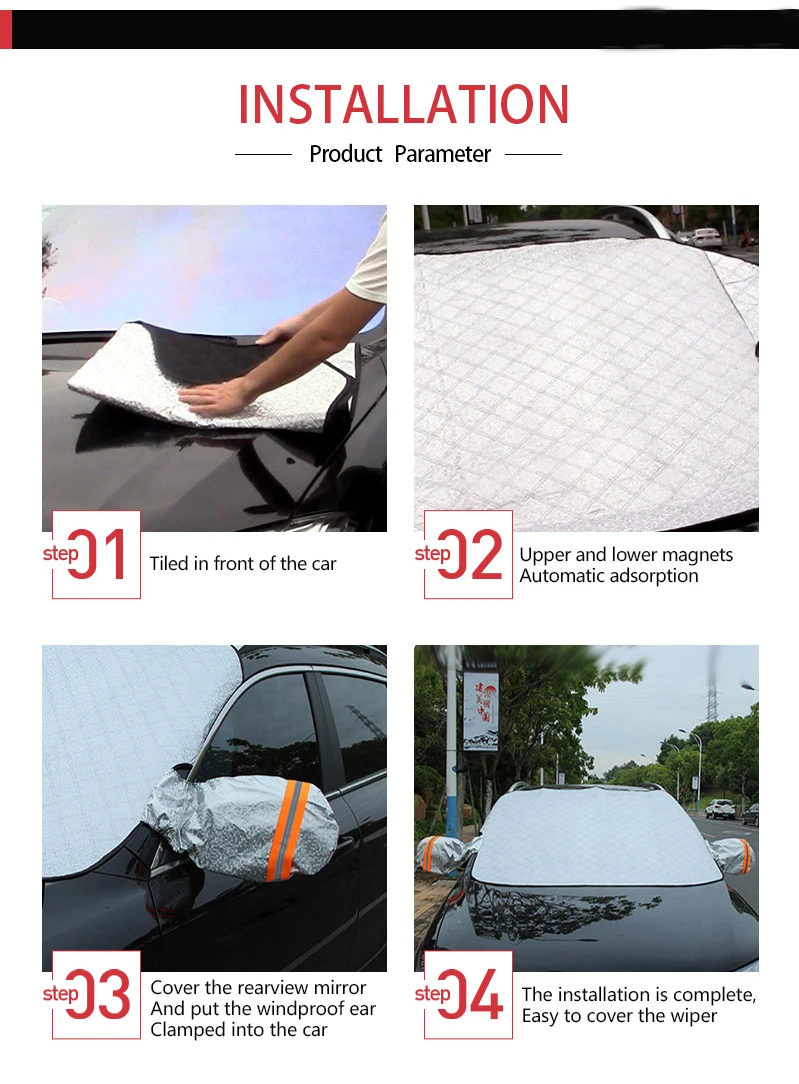 INSTALLATION

Product Parameter

step 01 Tiled in front of the car

step 02 Upper and lower magnets Automatic adsorption

step 03 Cover the rearview mirror And put the windproof ear Clamped into the car

step 04 The installation is complete, Easy to cover the wiper