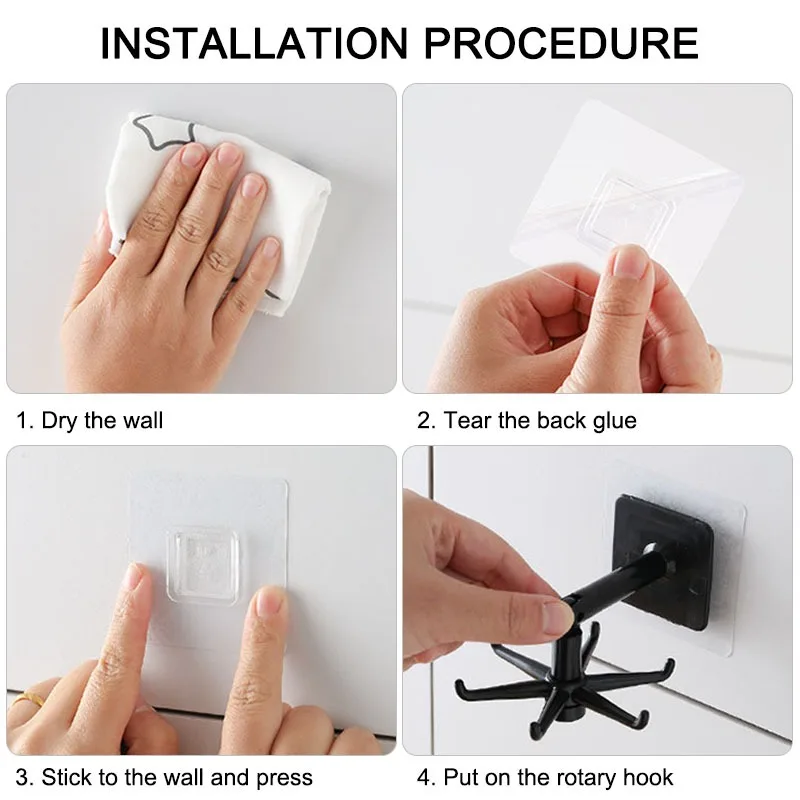 INSTALLATION PROCEDURE

1. Dry the wall

2. Tear the back glue

3. Stick to the wall and press

4. Put on the rotary hook