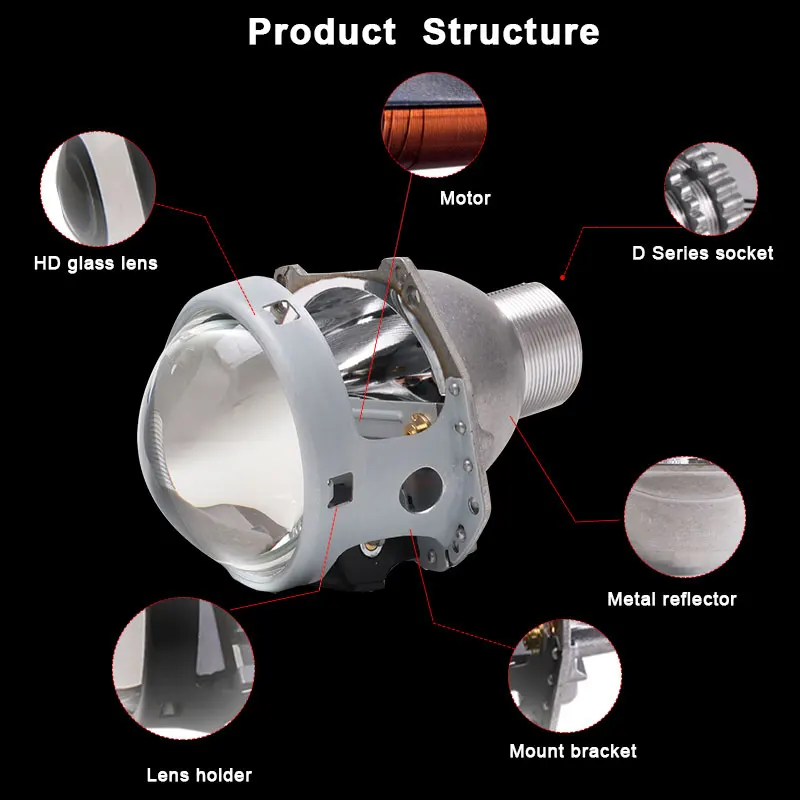 Product Structure

Motor

HD glass lens

D Series socket

Metal reflector

Mount bracket

Lens holder