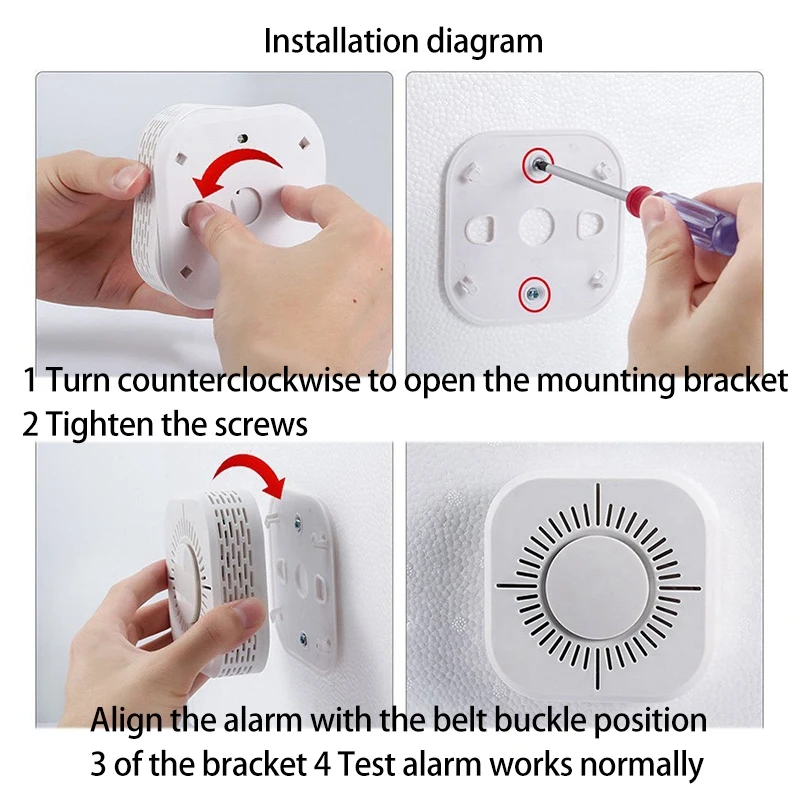 Installation diagram

1 Turn counterclockwise to open the mounting bracket
2 Tighten the screws

Align the alarm with the belt buckle position
3 of the bracket 4 Test alarm works normally